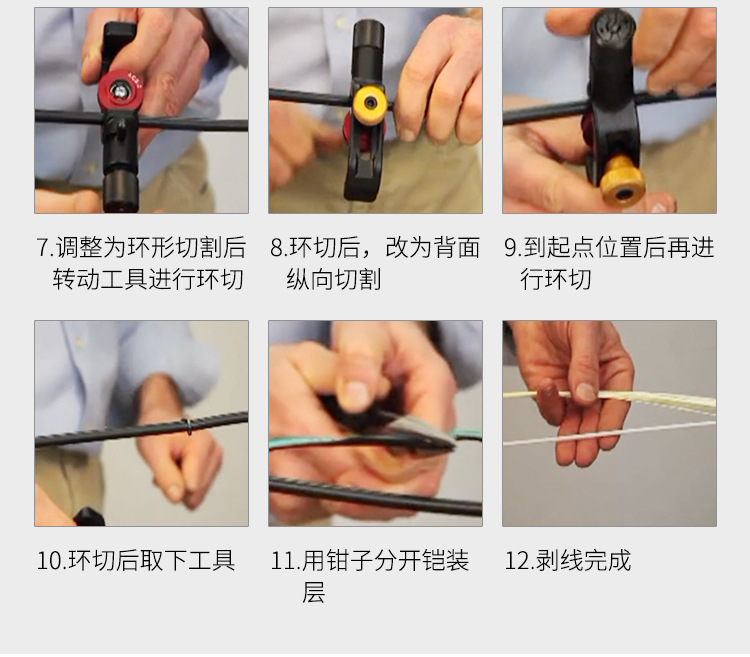 7.调整为环形切割后转动工具进行环切

8.环切后，改为背面纵向切割

9.到起点位置后再进行环切

10.环切后取下工具

11.用钳子分开铠装层

12.剥线完成