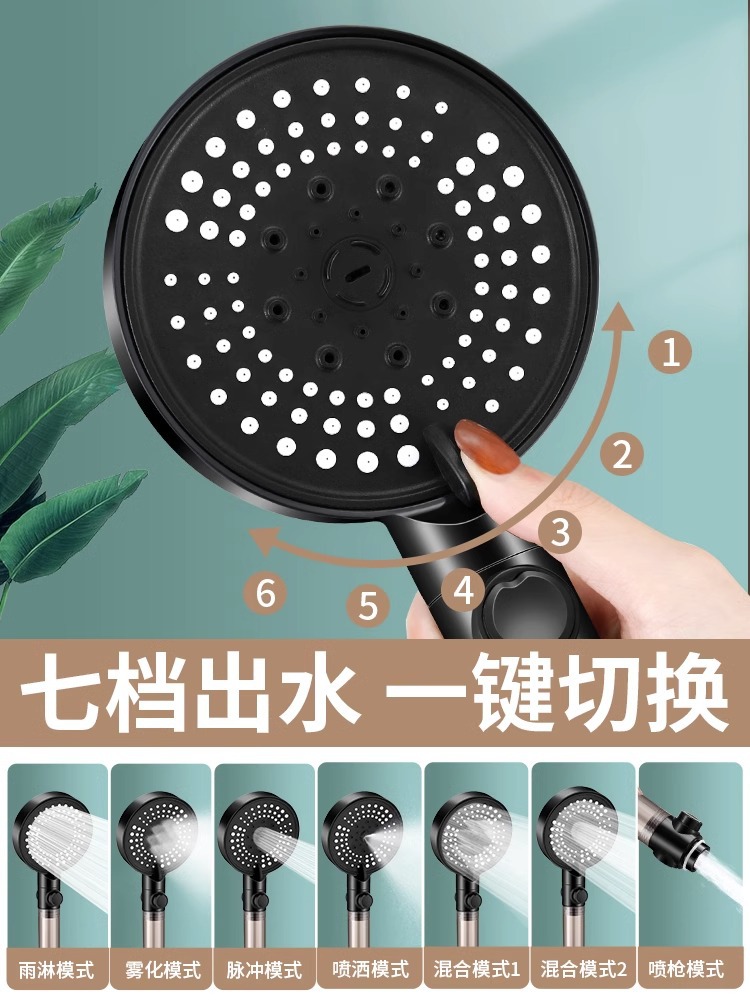 1
2
3
4
5
6

七档出水 一键切换

雨淋模式
雾化模式
脉冲模式
喷洒模式
混合模式1
混合模式2
喷枪模式