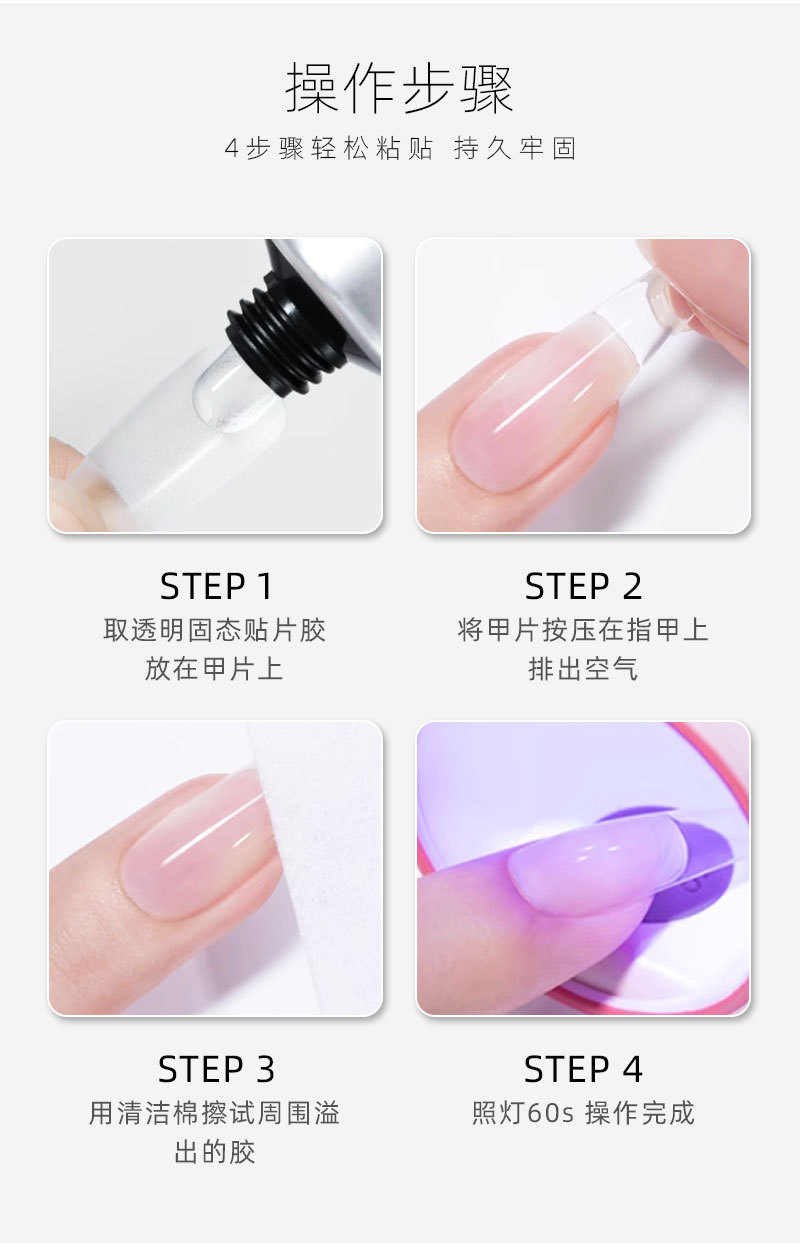 操作步骤

4步骤轻松粘贴 持久牢固

STEP 1
取透明固态贴片胶放在甲片上

STEP 2
将甲片按压在指甲上排出空气

STEP 3
用清洁棉擦试周围溢出的胶

STEP 4
照灯60s 操作完成