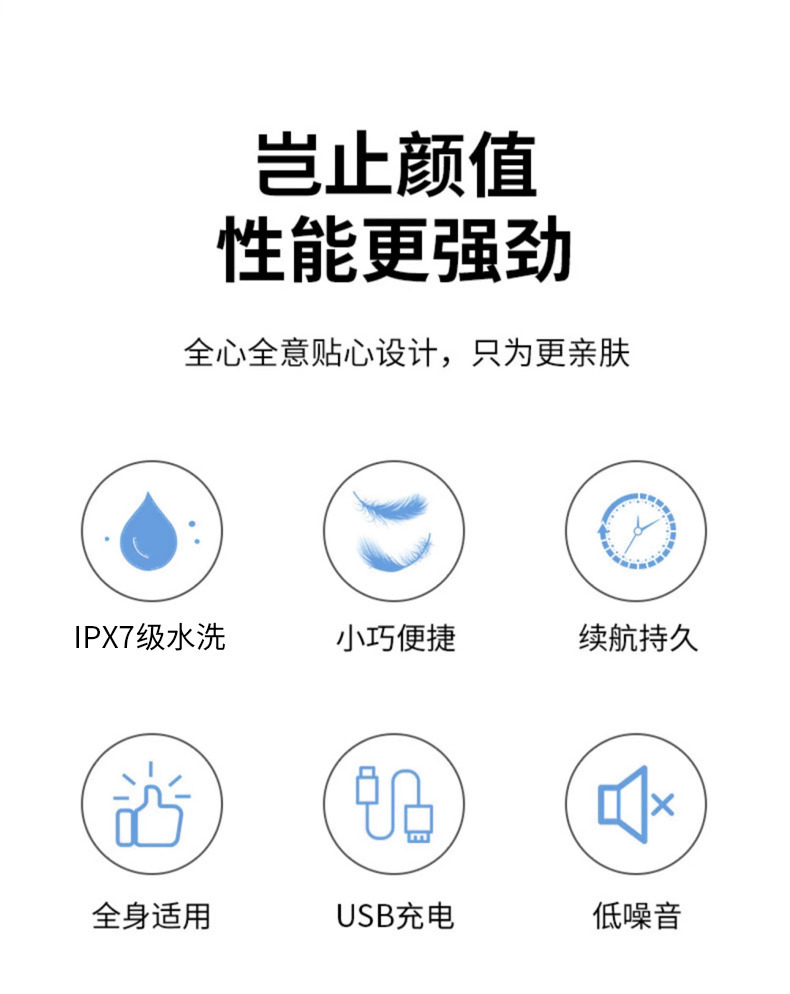 岂止颜值
性能更强劲

全心全意贴心设计，只为更亲肤

IPX7级水洗

小巧便捷

续航持久

全身适用

USB充电

低噪音