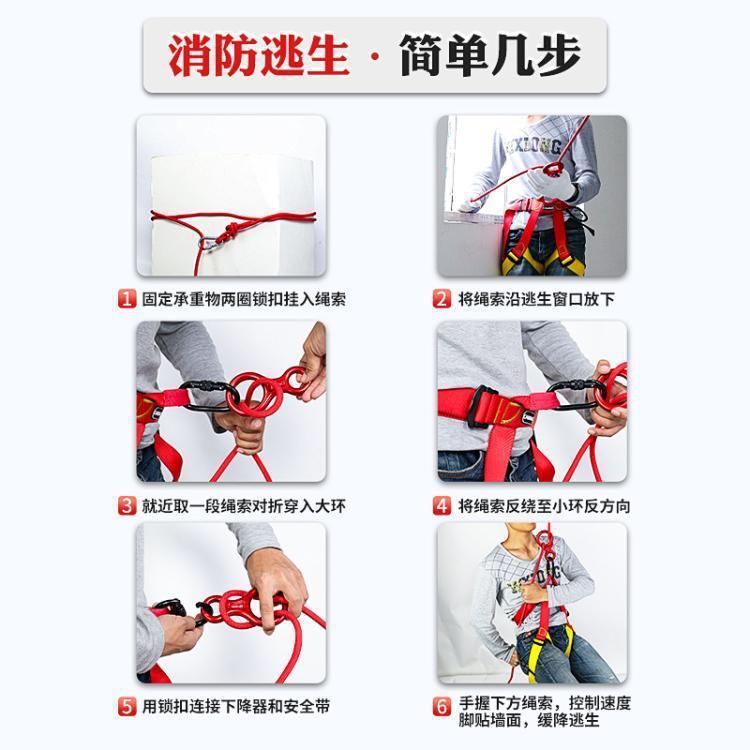 消防逃生 · 简单几步

1 固定承重物两圈锁扣挂入绳索

2 将绳索沿逃生窗口放下

3 就近取一段绳索对折穿入大环

4 将绳索反绕至小环反方向

5 用锁扣连接下降器和安全带

6 手握下方绳索，控制速度 脚贴墙面，缓降逃生