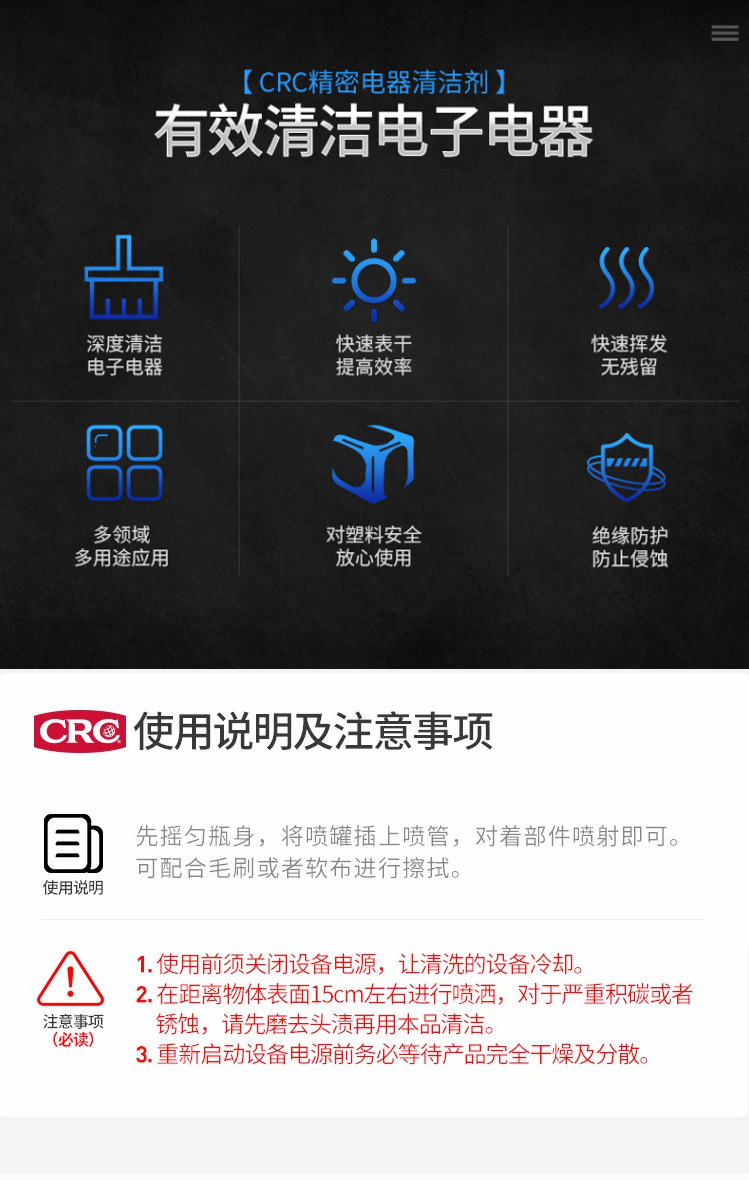 【CRC精密电器清洁剂】
有效清洁电子电器

深度清洁
电子电器

快速表干
提高效率

快速挥发
无残留

多领域
多用途应用

对塑料安全
放心使用

绝缘防护
防止侵蚀

CRC 使用说明及注意事项

使用说明

先摇匀瓶身，将喷罐插上喷管，对着部件喷射即可。可配合毛刷或者软布进行擦拭。

注意事项
(必读)

1.使用前须关闭设备电源，让清洗的设备冷却。
2.在距离物体表面15cm左右进行喷洒，对于严重积碳或者锈蚀，请先磨去头渍再用本品清洁。
3.重新启动设备电源前务必等待产品完全干燥及分散。