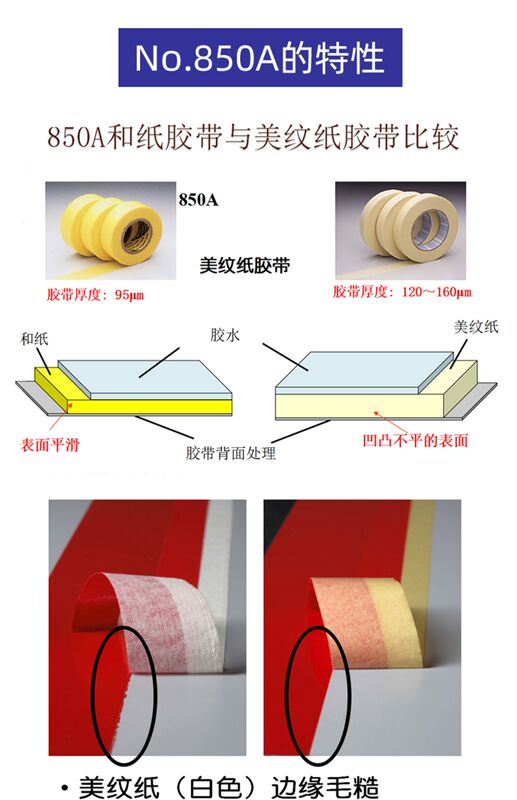 No.850A的特性

850A和纸胶带与美纹纸胶带比较

850A

美纹纸胶带

胶带厚度：95μm

胶带厚度：120～160μm

和纸

胶水

美纹纸

表面平滑

胶带背面处理

凹凸不平的表面

• 美纹纸（白色）边缘毛糙