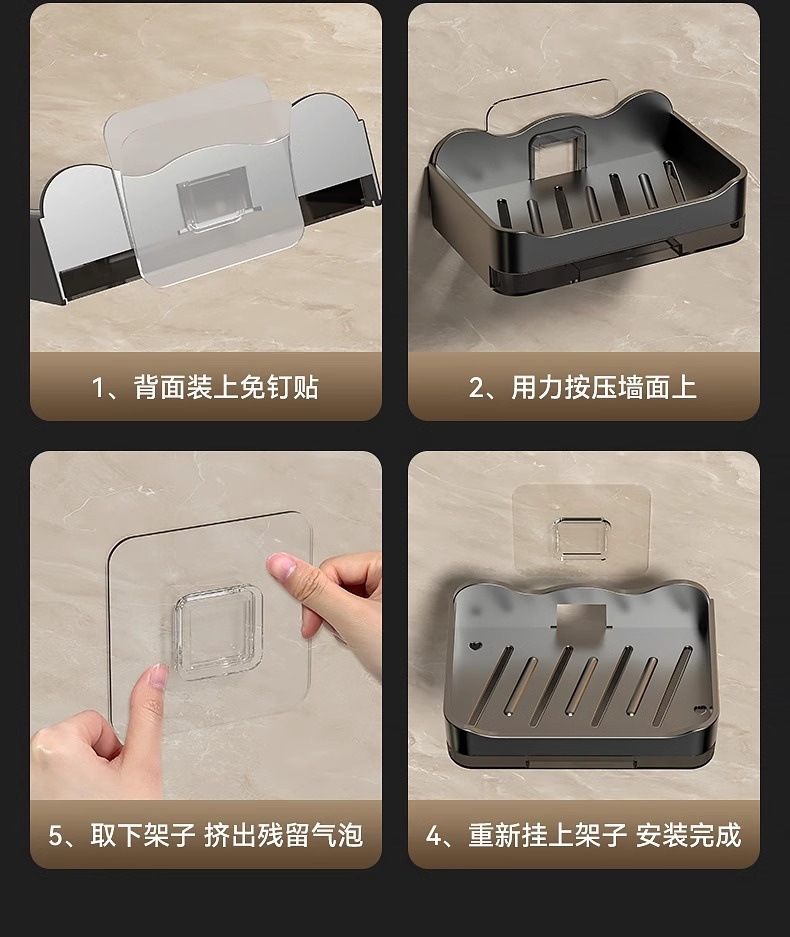 1、背面装上免钉贴

2、用力按压墙面上

5、取下架子 挤出残留气泡

4、重新挂上架子 安装完成