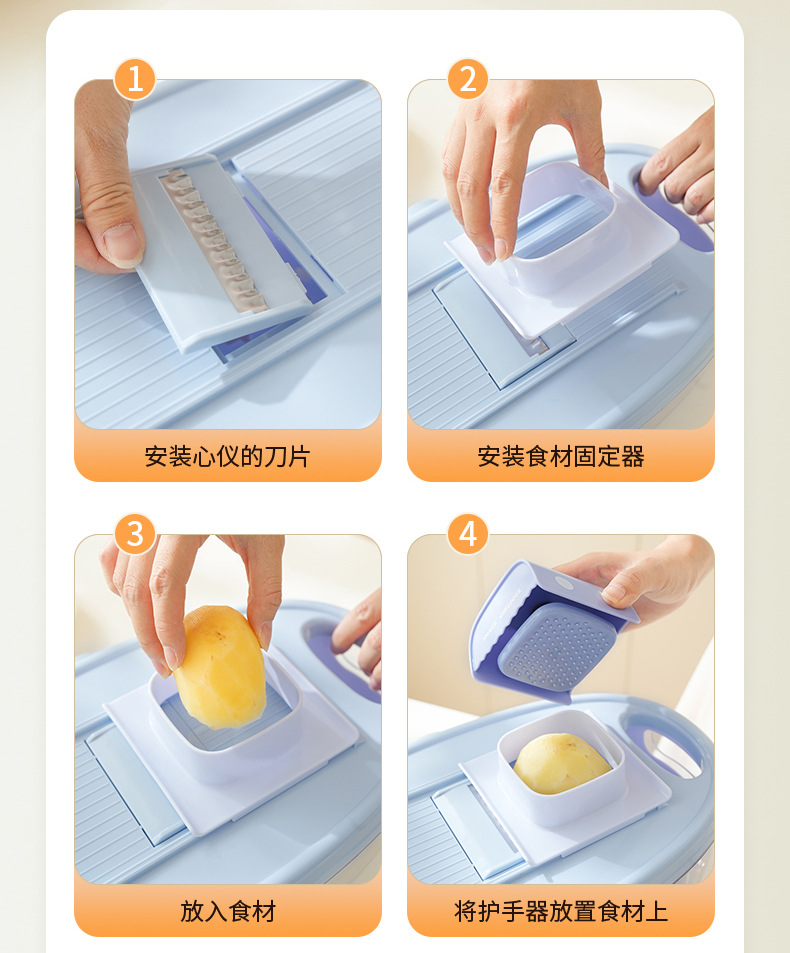 1
安装心仪的刀片

2
安装食材固定器

3
放入食材

4
将护手器放置食材上