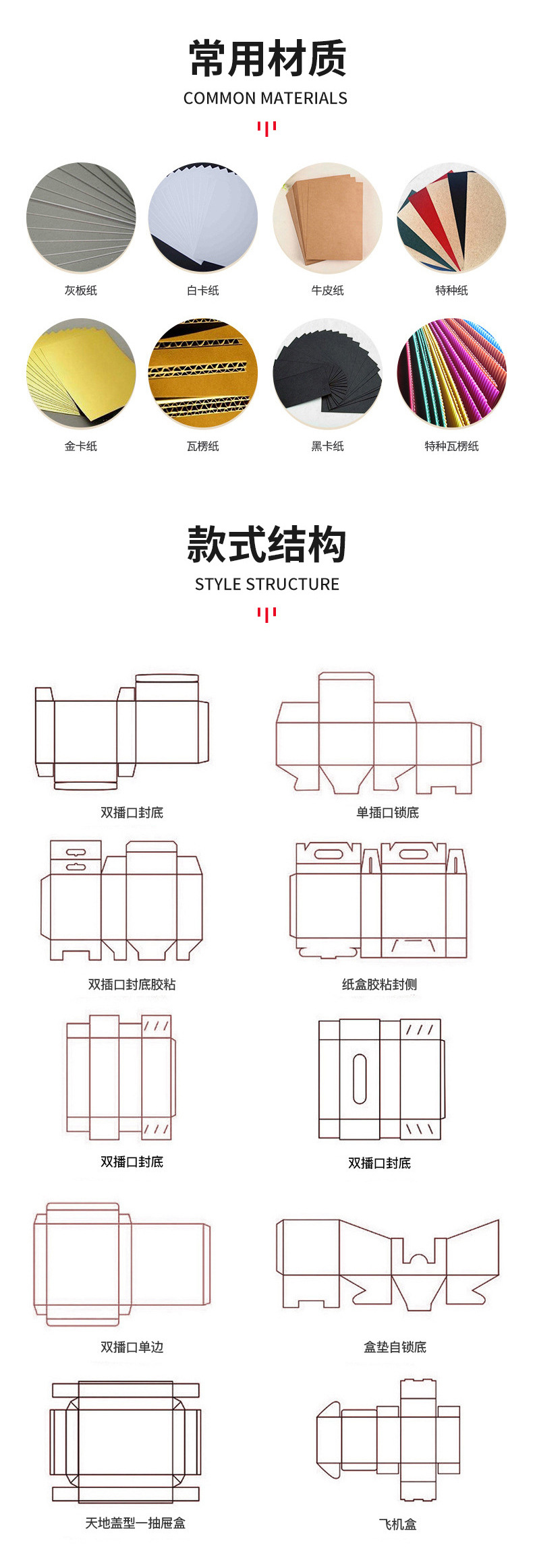 常用材质
COMMON MATERIALS

灰板纸
白卡纸
牛皮纸
特种纸
金卡纸
瓦楞纸
黑卡纸
特种瓦楞纸

款式结构
STYLE STRUCTURE

双播口封底
单插口锁底
双插口封底胶粘
纸盒胶粘封侧
双播口封底
双播口封底
双播口单边
盒垫自锁底
天地盖型一抽屉盒
飞机盒