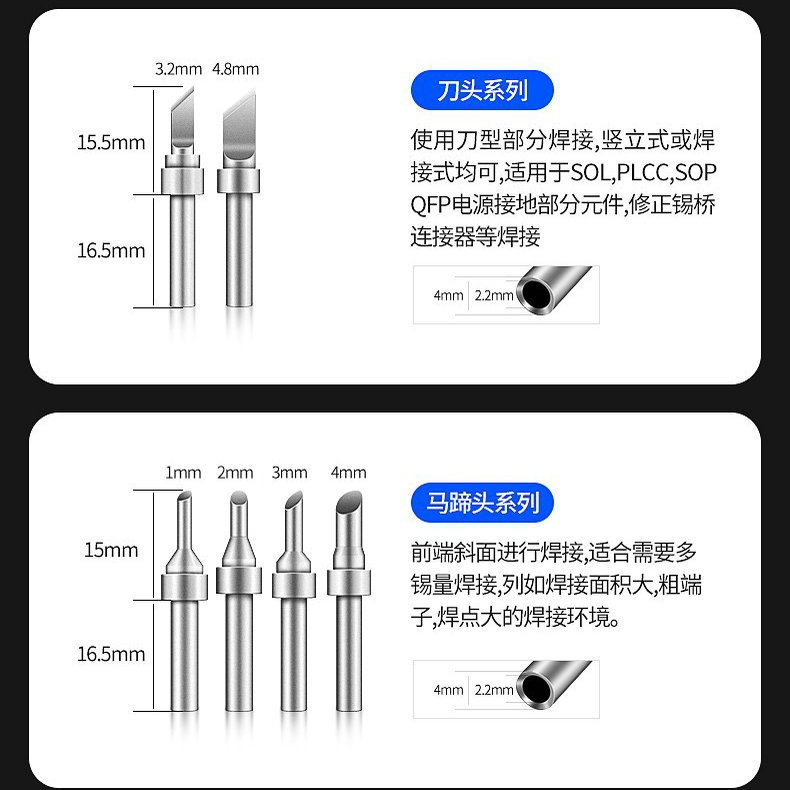 3.2mm 4.8mm

15.5mm

16.5mm

刀头系列

使用刀型部分焊接,竖立式或焊接式均可,适用于SOL,PLCC,SOP QFP电源接地部分元件,修正锡桥连接器等焊接

4mm 2.2mm

1mm 2mm 3mm 4mm

15mm

16.5mm

马蹄头系列

前端斜面进行焊接,适合需要多锡量焊接,列如焊接面积大,粗端子,焊点大的焊接环境。

4mm 2.2mm