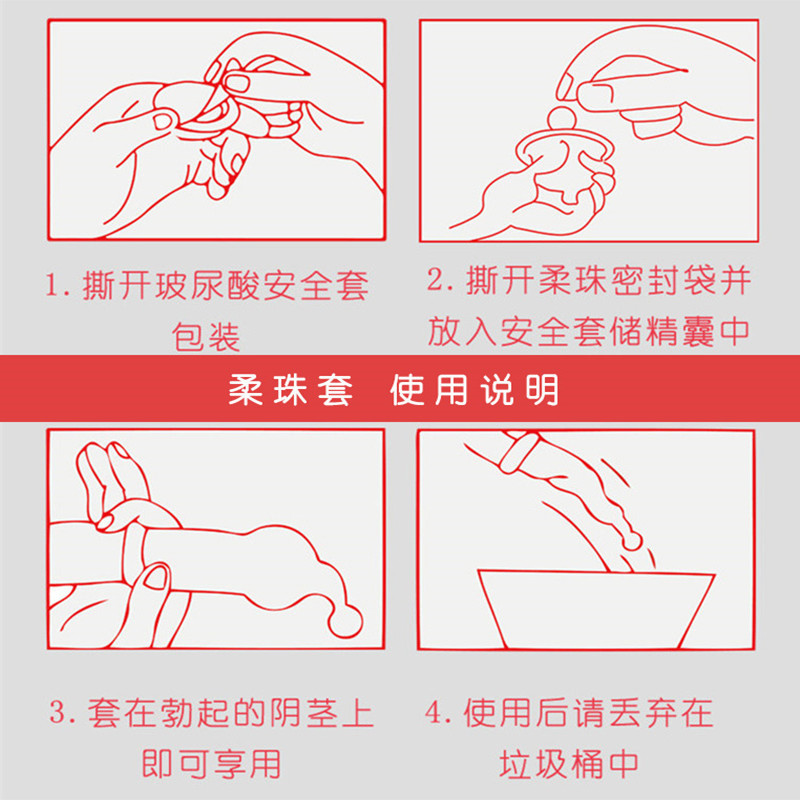 1. 撕开玻尿酸安全套包装

2. 撕开柔珠密封袋并放入安全套储精囊中

柔珠套 使用说明

3. 套在勃起的阴茎上即可享用

4. 使用后请丢弃在垃圾桶中