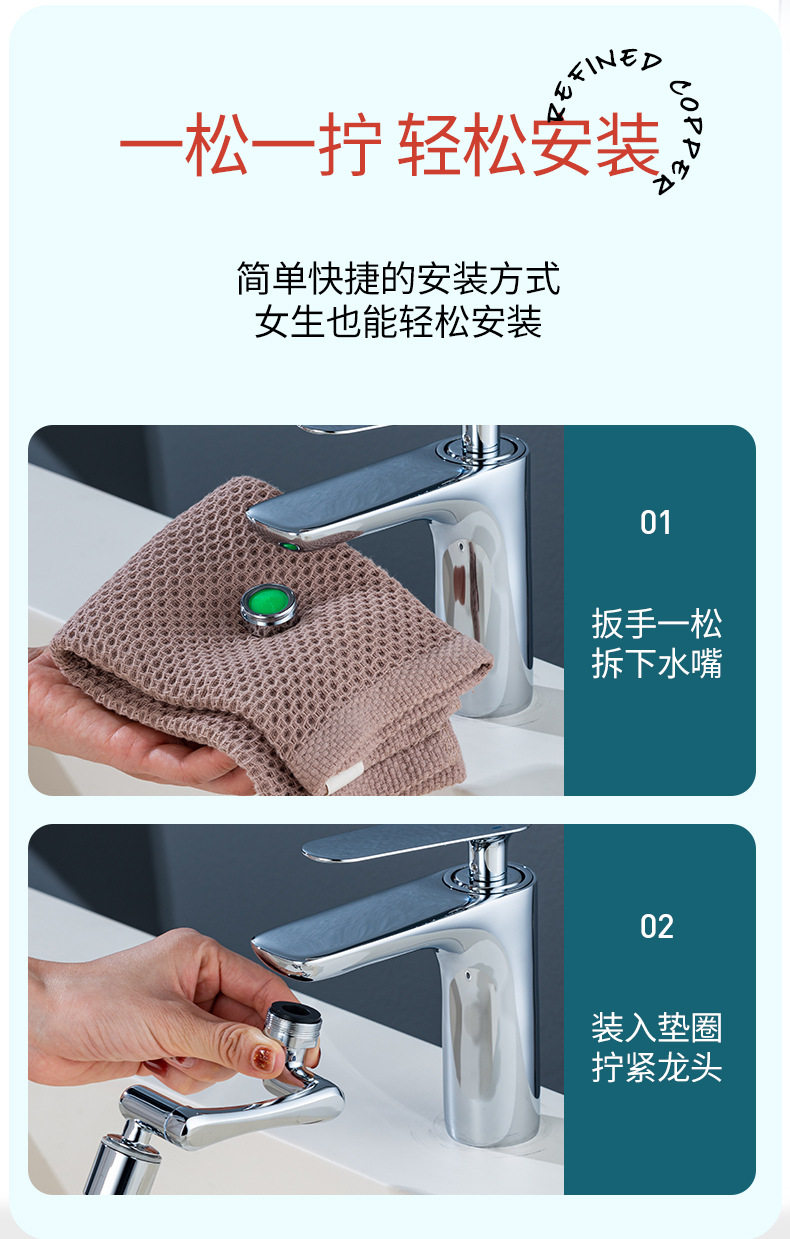 一松一拧 轻松安装

REFINED COPPER

简单快捷的安装方式
女生也能轻松安装

01

扳手一松
拆下水嘴

02

装入垫圈
拧紧龙头