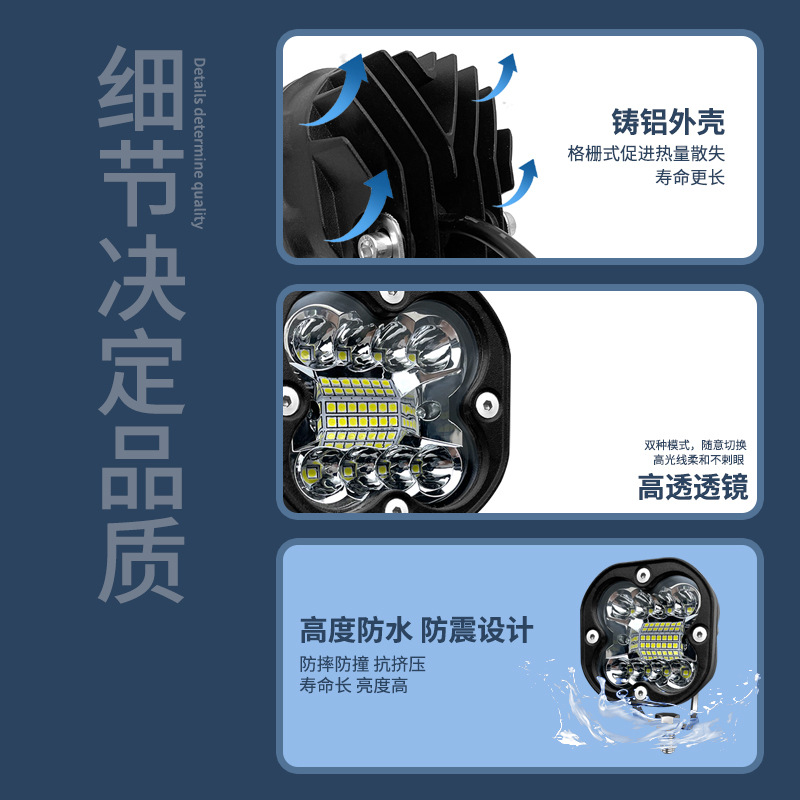 细节决定品质

Details determine quality

铸铝外壳

格栅式促进热量散失
寿命更长

双种模式，随意切换
高光线柔和不刺眼

高透透镜

高度防水 防震设计

防摔防撞 抗挤压
寿命长 亮度高