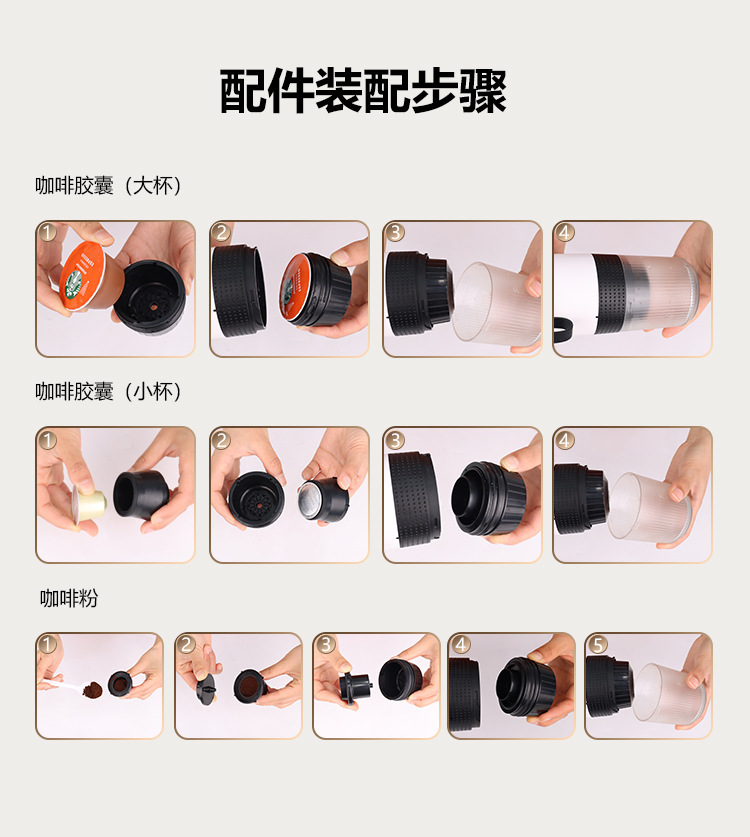 配件装配步骤

咖啡胶囊（大杯）

1 2 3 4

咖啡胶囊（小杯）

1 2 3 4

咖啡粉

1 2 3 4 5