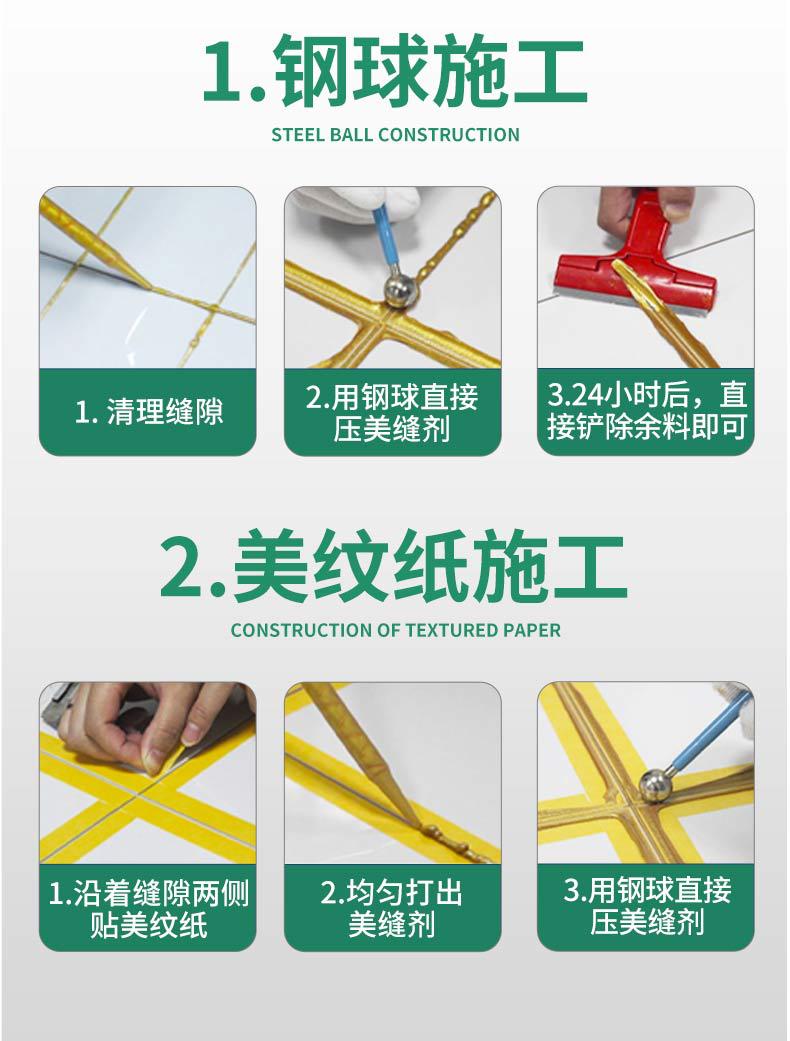 1.钢球施工

STEEL BALL CONSTRUCTION

1. 清理缝隙

2.用钢球直接压美缝剂

3.24小时后，直接铲除余料即可

2.美纹纸施工

CONSTRUCTION OF TEXTURED PAPER

1.沿着缝隙两侧贴美纹纸

2.均匀打出美缝剂

3.用钢球直接压美缝剂