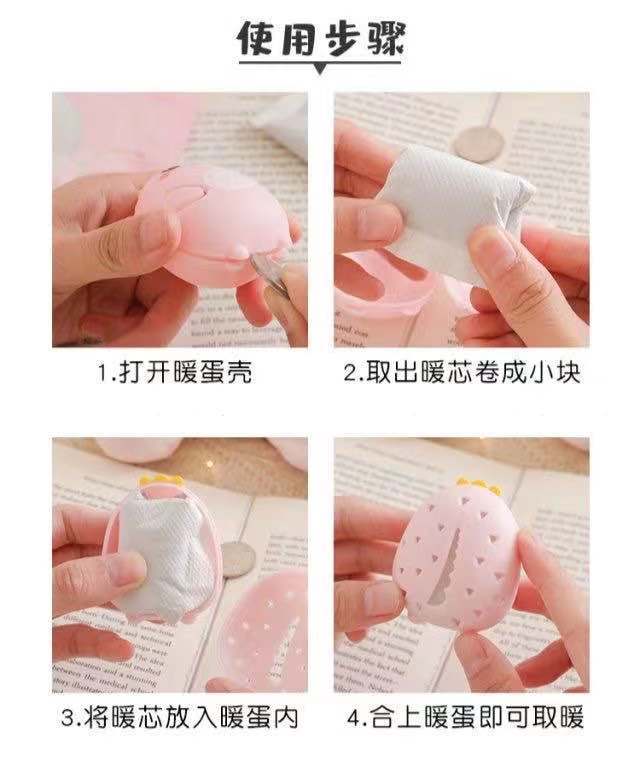 使用步骤

1.打开暖蛋壳

2.取出暖芯卷成小块

3.将暖芯放入暖蛋内

4.合上暖蛋即可取暖