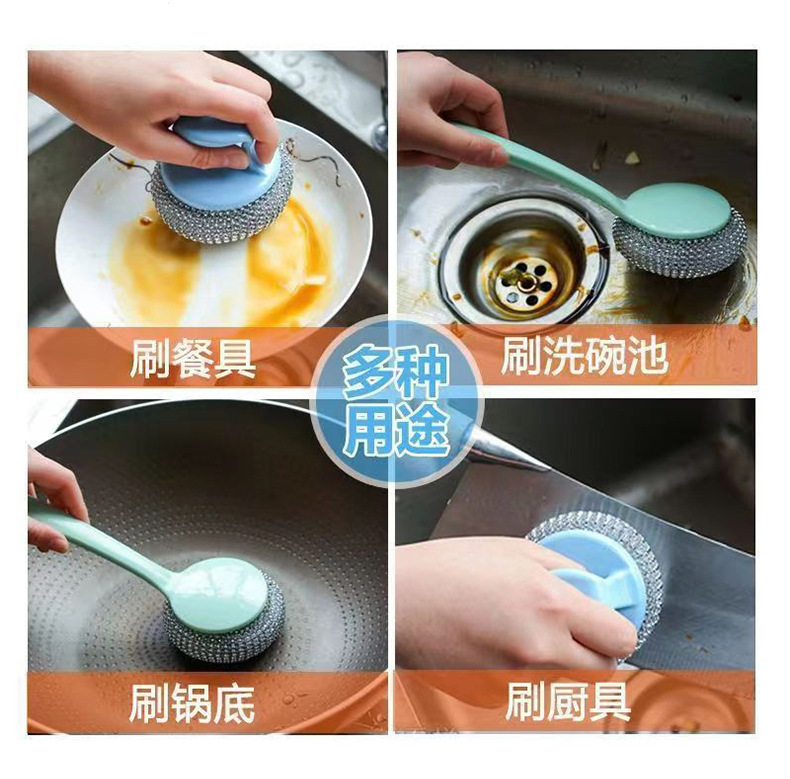 刷餐具

刷洗碗池

多种用途

刷锅底

刷厨具