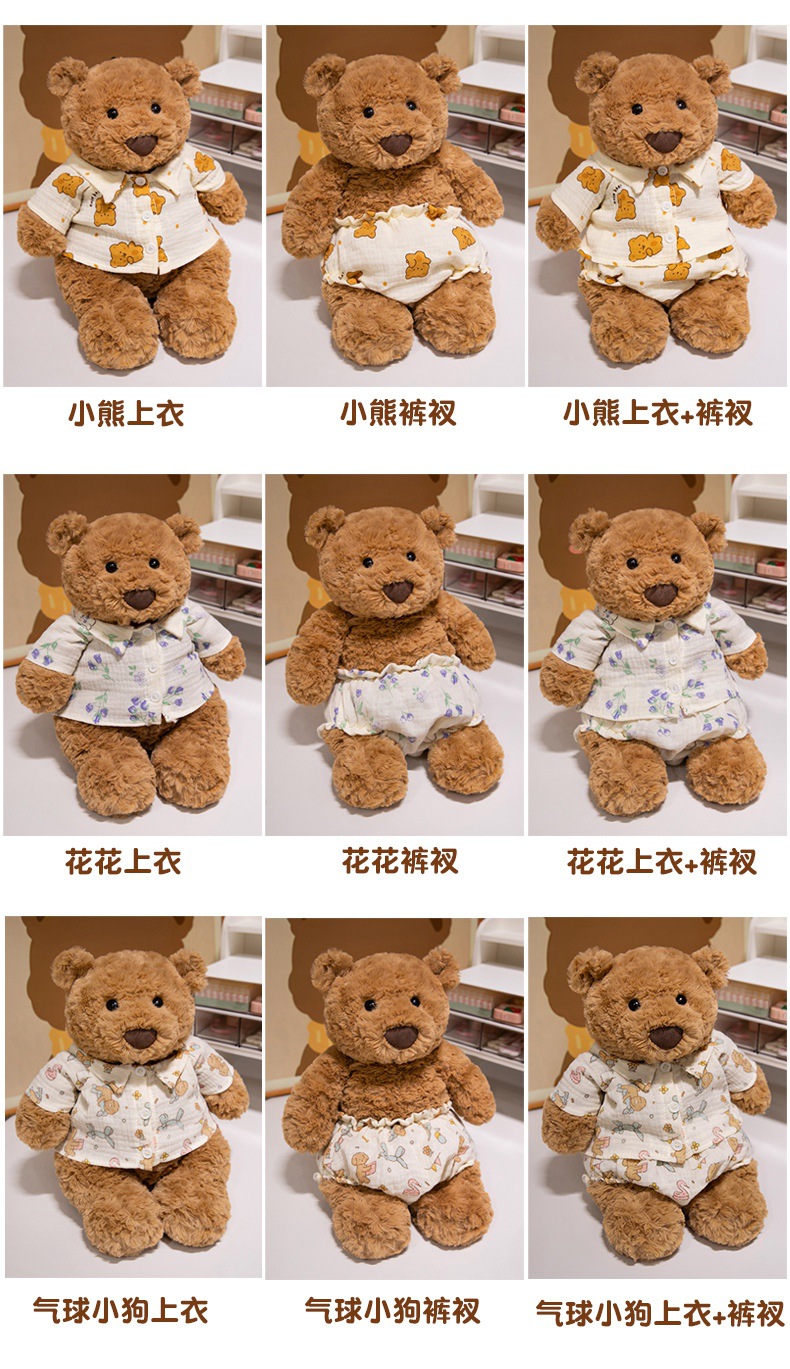 小熊上衣

小熊裤衩

小熊上衣+裤衩

花花上衣

花花裤衩

花花上衣+裤衩

气球小狗上衣

气球小狗裤衩

气球小狗上衣+裤衩