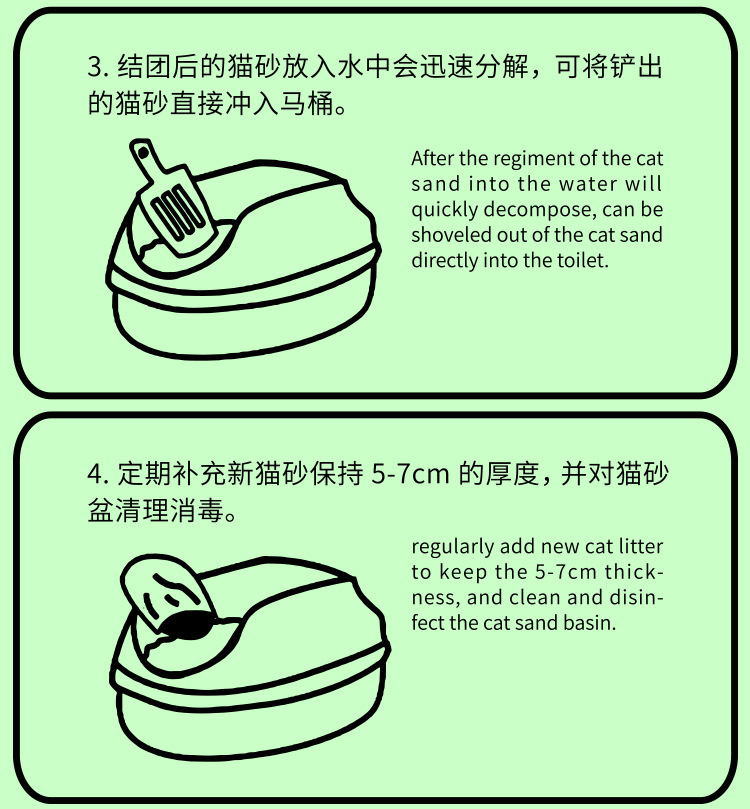 3. 结团后的猫砂放入水中会迅速分解，可将铲出的猫砂直接冲入马桶。

After the regiment of the cat sand into the water will quickly decompose, can be shoveled out of the cat sand directly into the toilet.

4. 定期补充新猫砂保持 5-7cm 的厚度，并对猫砂盆清理消毒。

regularly add new cat litter to keep the 5-7cm thickness, and clean and disinfect the cat sand basin.