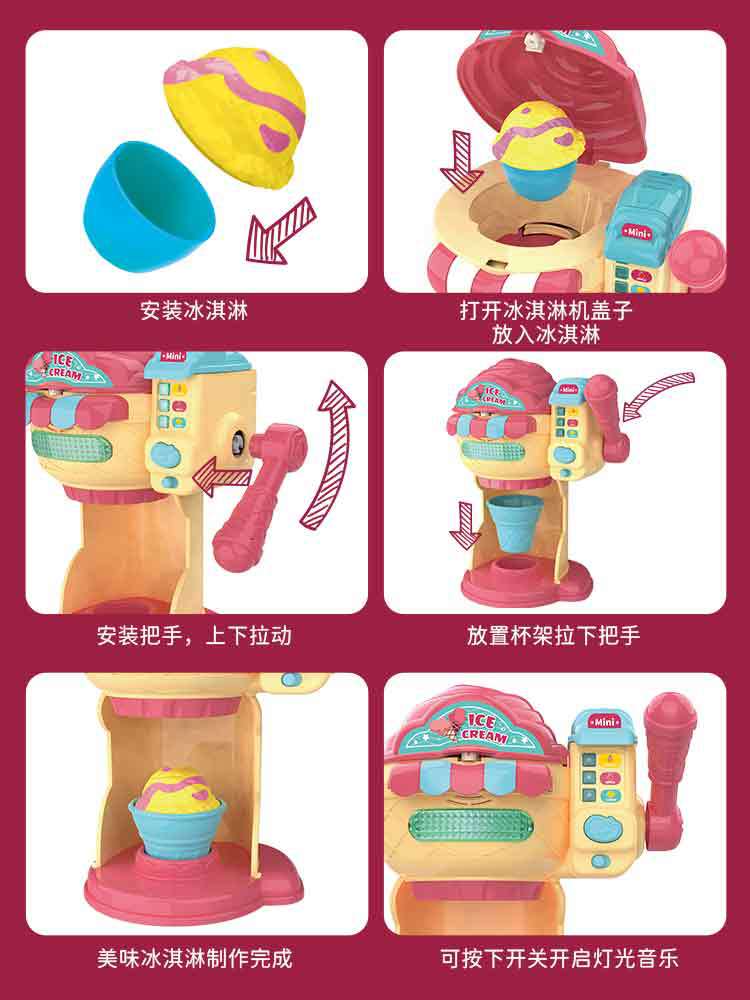 安装冰淇淋

Mini

打开冰淇淋机盖子
放入冰淇淋

ICE CREAM

Mini

安装把手，上下拉动

ICE CREAM

Mini

放置杯架拉下把手

美味冰淇淋制作完成

ICE CREAM

Mini

可按下开关开启灯光音乐