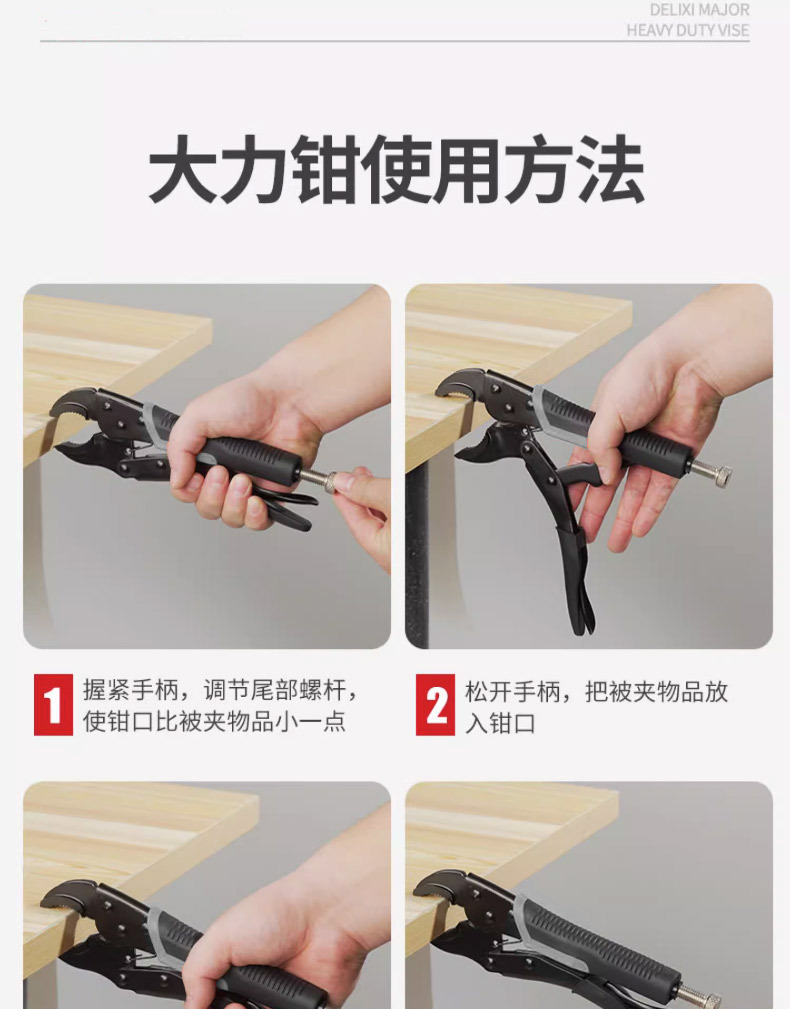 DELIXI MAJOR
HEAVY DUTY VISE

大力钳使用方法

1 握紧手柄，调节尾部螺杆，使钳口比被夹物品小一点

2 松开手柄，把被夹物品放入钳口