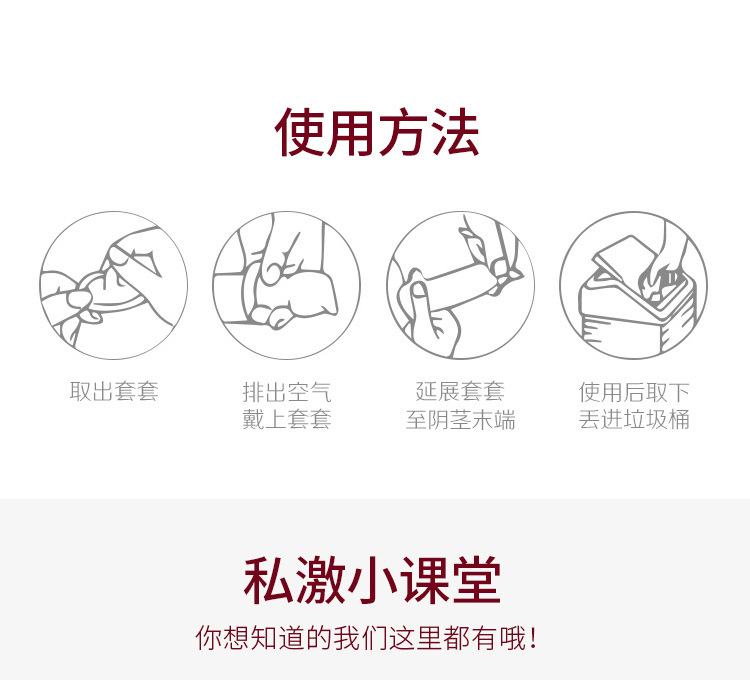 使用方法

取出套套

排出空气
戴上套套

延展套套
至阴茎末端

使用后取下
丢进垃圾桶

私激小课堂

你想知道的我们这里都有哦！