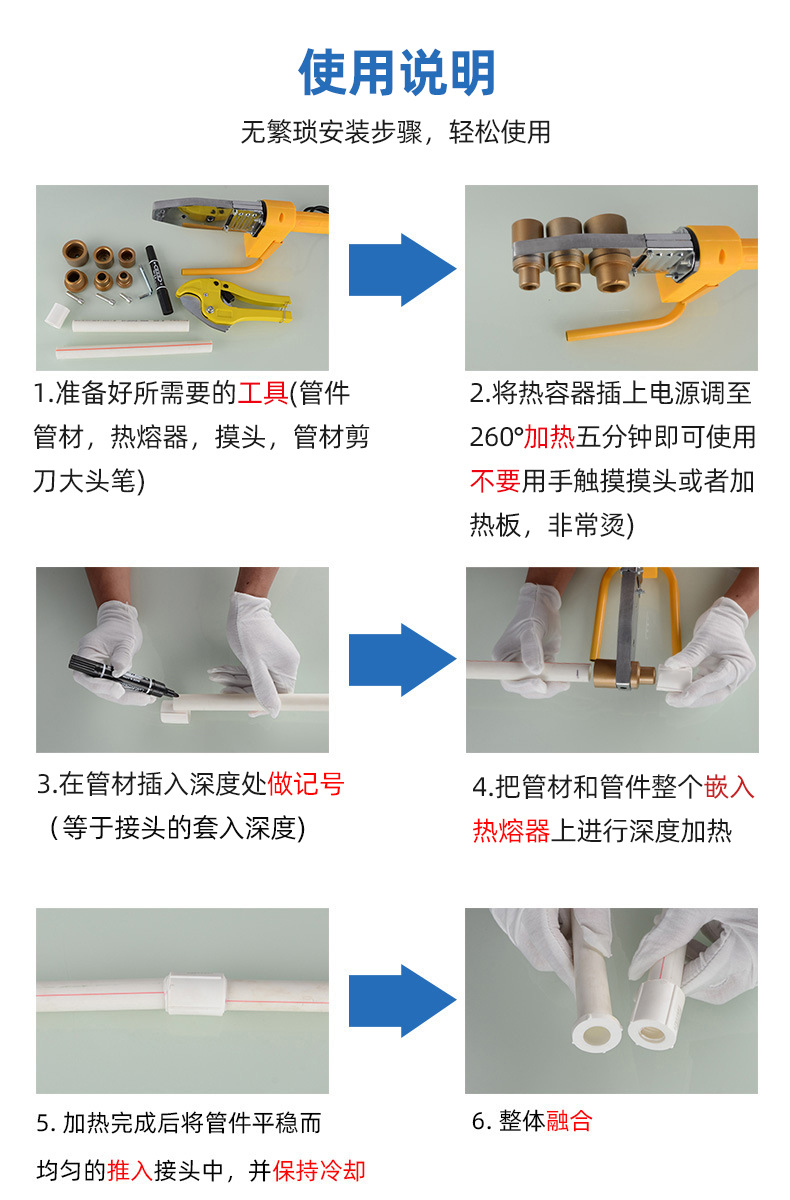 使用说明

无繁琐安装步骤，轻松使用

1.准备好所需要的工具(管件管材，热熔器，摸头，管材剪刀大头笔)

2.将热容器插上电源调至260°加热五分钟即可使用不要用手触摸摸头或者加热板，非常烫)

3.在管材插入深度处做记号（等于接头的套入深度)

4.把管材和管件整个嵌入热熔器上进行深度加热

5. 加热完成后将管件平稳而均匀的推入接头中，并保持冷却

6. 整体融合