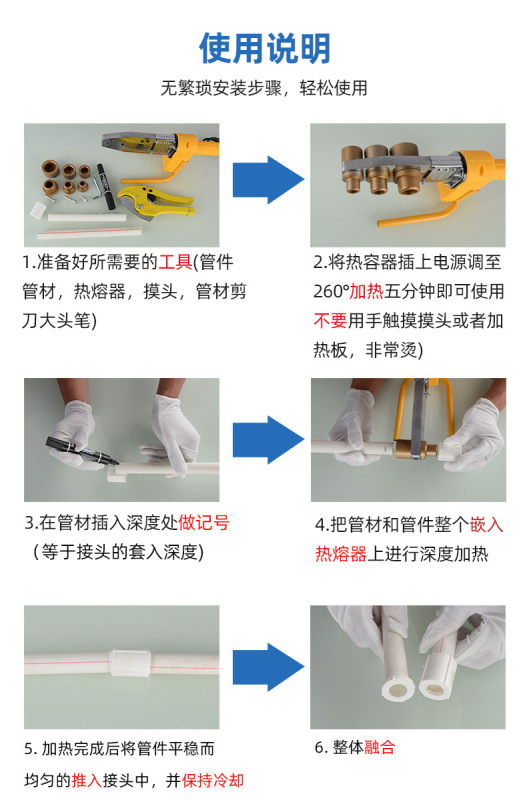 使用说明

无繁琐安装步骤，轻松使用

1.准备好所需要的工具(管件管材，热熔器，摸头，管材剪刀大头笔)

2.将热容器插上电源调至260°加热五分钟即可使用不要用手触摸摸头或者加热板，非常烫)

3.在管材插入深度处做记号（等于接头的套入深度)

4.把管材和管件整个嵌入热熔器上进行深度加热

5. 加热完成后将管件平稳而均匀的推入接头中，并保持冷却

6. 整体融合