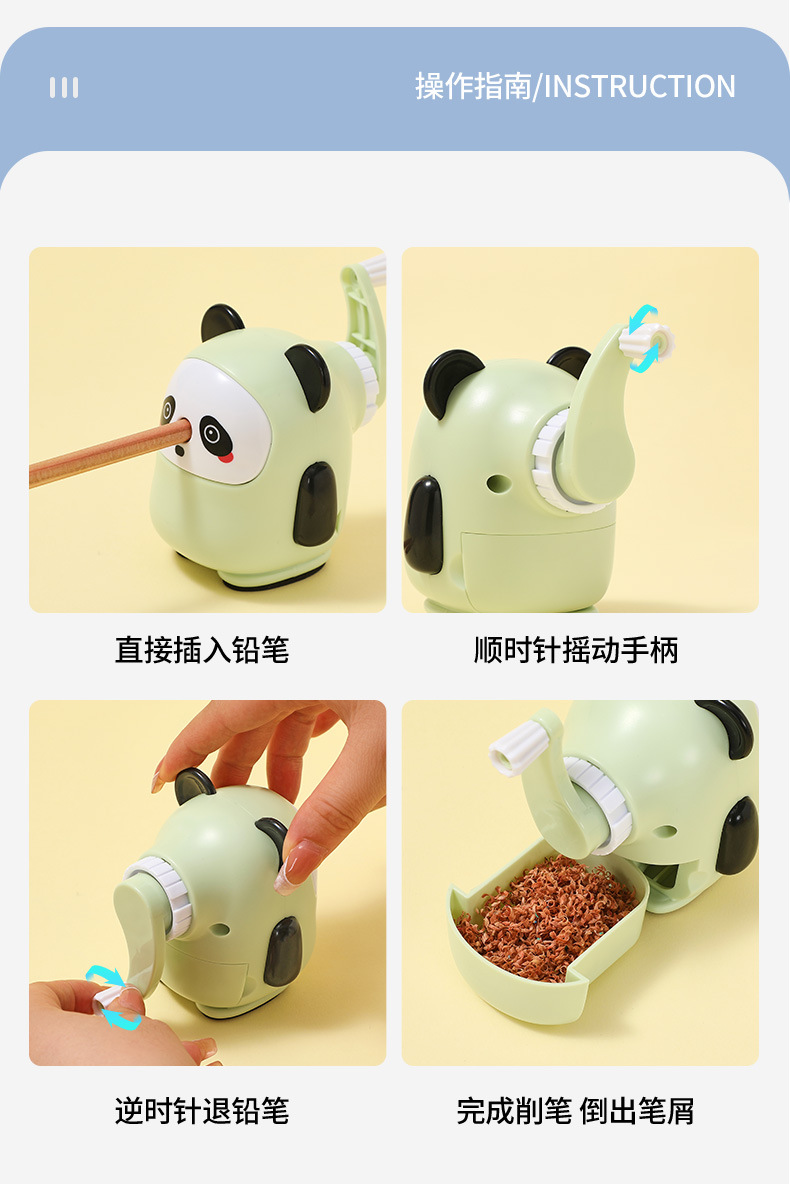 操作指南/INSTRUCTION

直接插入铅笔

顺时针摇动手柄

逆时针退铅笔

完成削笔 倒出笔屑