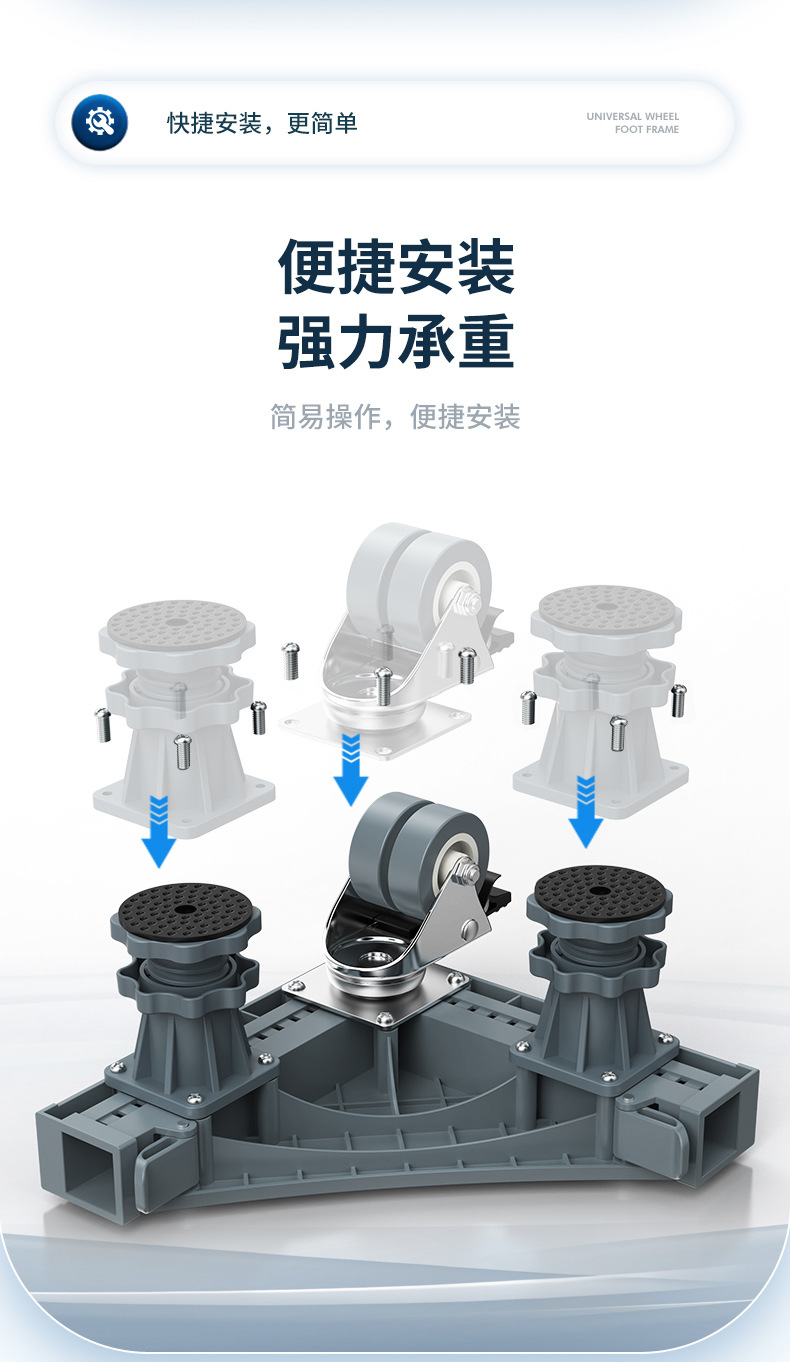 快捷安装，更简单

UNIVERSAL WHEEL
FOOT FRAME

便捷安装
强力承重

简易操作，便捷安装