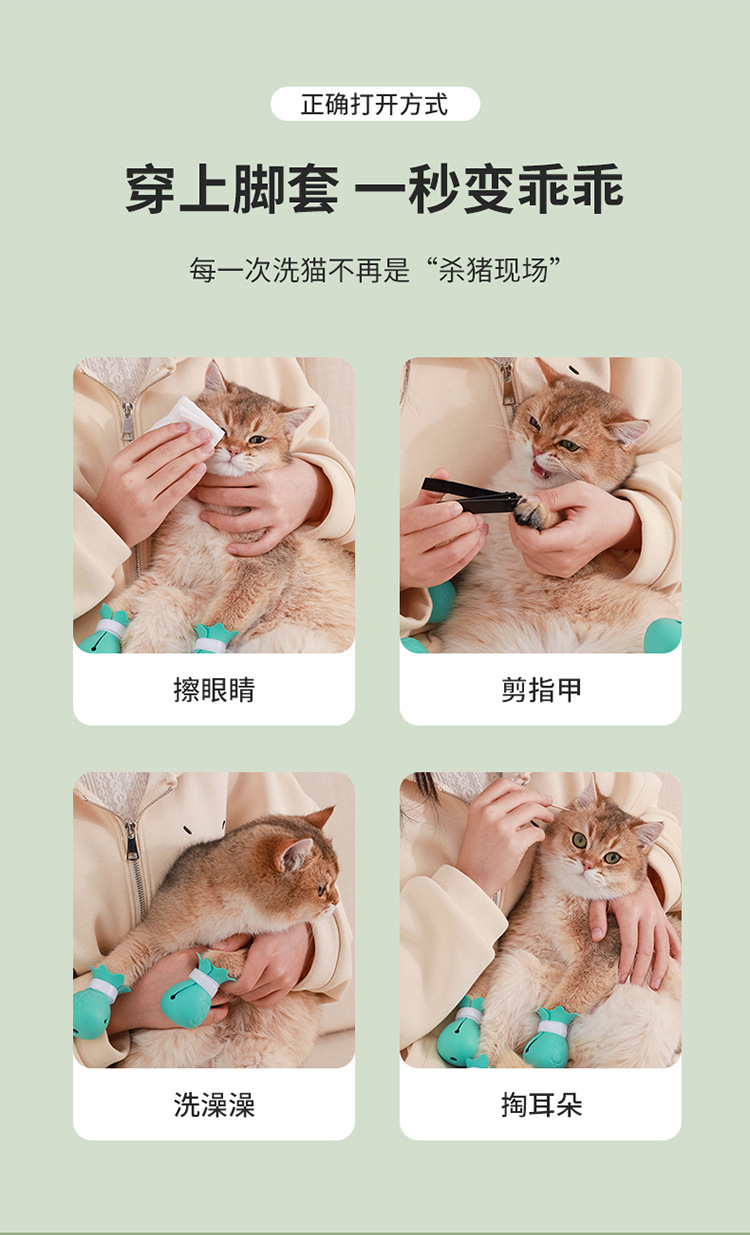 正确打开方式

穿上脚套 一秒变乖乖

每一次洗猫不再是“杀猪现场”

擦眼睛

剪指甲

洗澡澡

掏耳朵