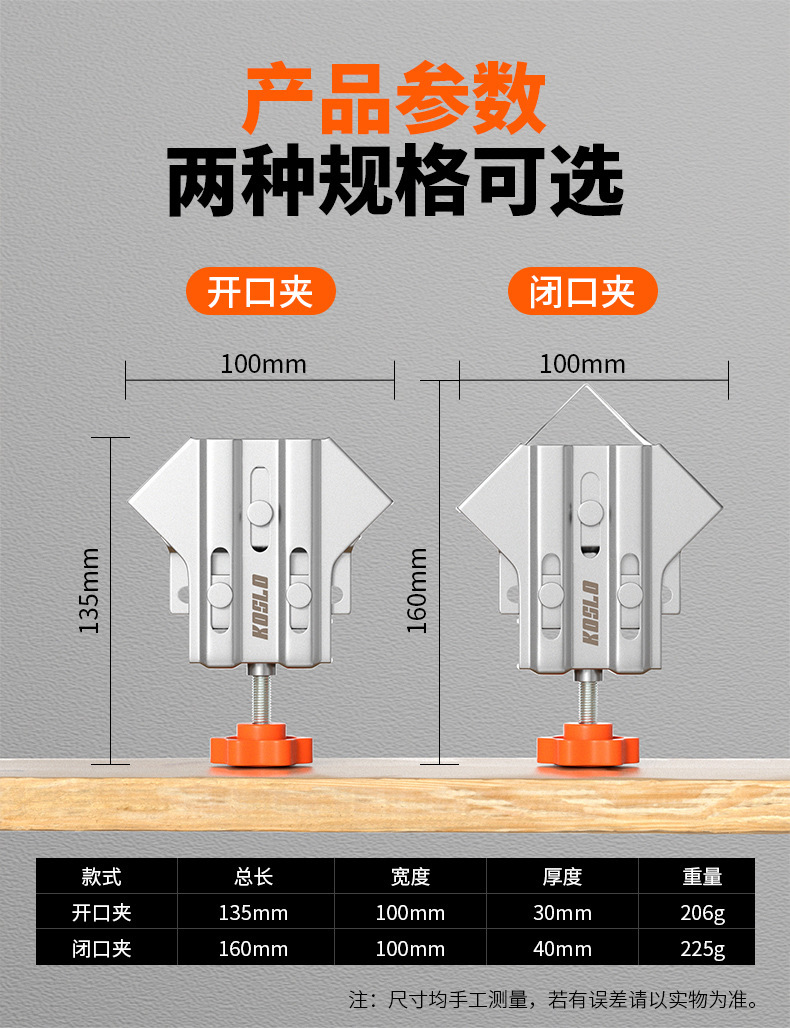 产品参数
两种规格可选

开口夹
闭口夹

100mm
100mm
135mm
160mm
KOSLO
KOSLO

| 款式 | 总长 | 宽度 | 厚度 | 重量 |
|---|---|---|---|---|
| 开口夹 | 135mm | 100mm | 30mm | 206g |
| 闭口夹 | 160mm | 100mm | 40mm | 225g |

注：尺寸均手工测量，若有误差请以实物为准。