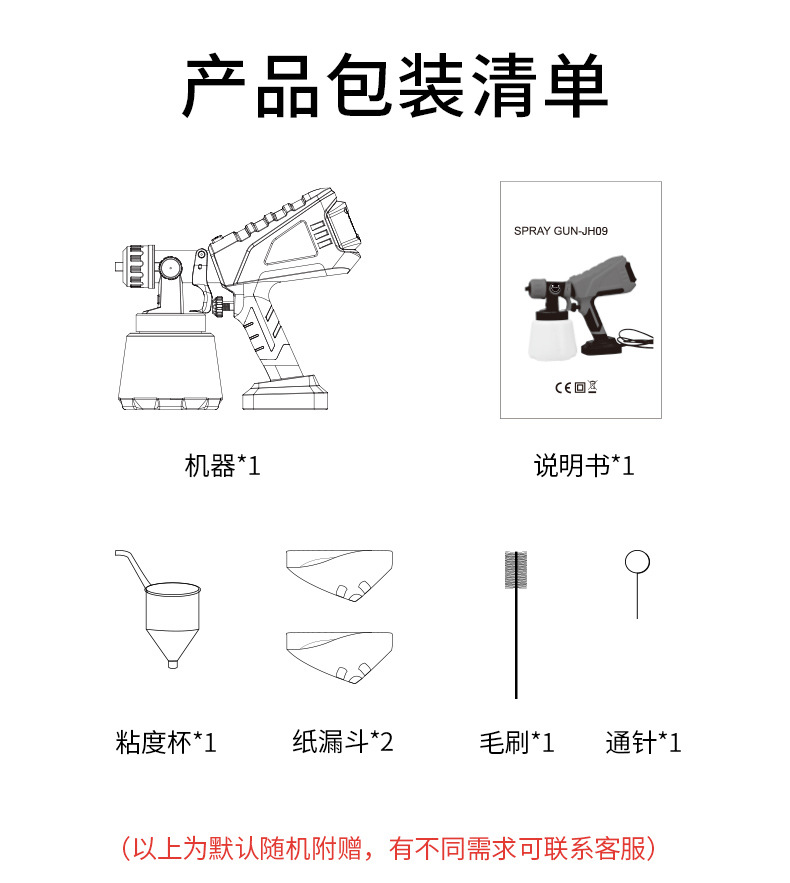 产品包装清单

SPRAY GUN-JH09

CE

机器*1

说明书*1

粘度杯*1

纸漏斗*2

毛刷*1

通针*1

（以上为默认随机附赠，有不同需求可联系客服）