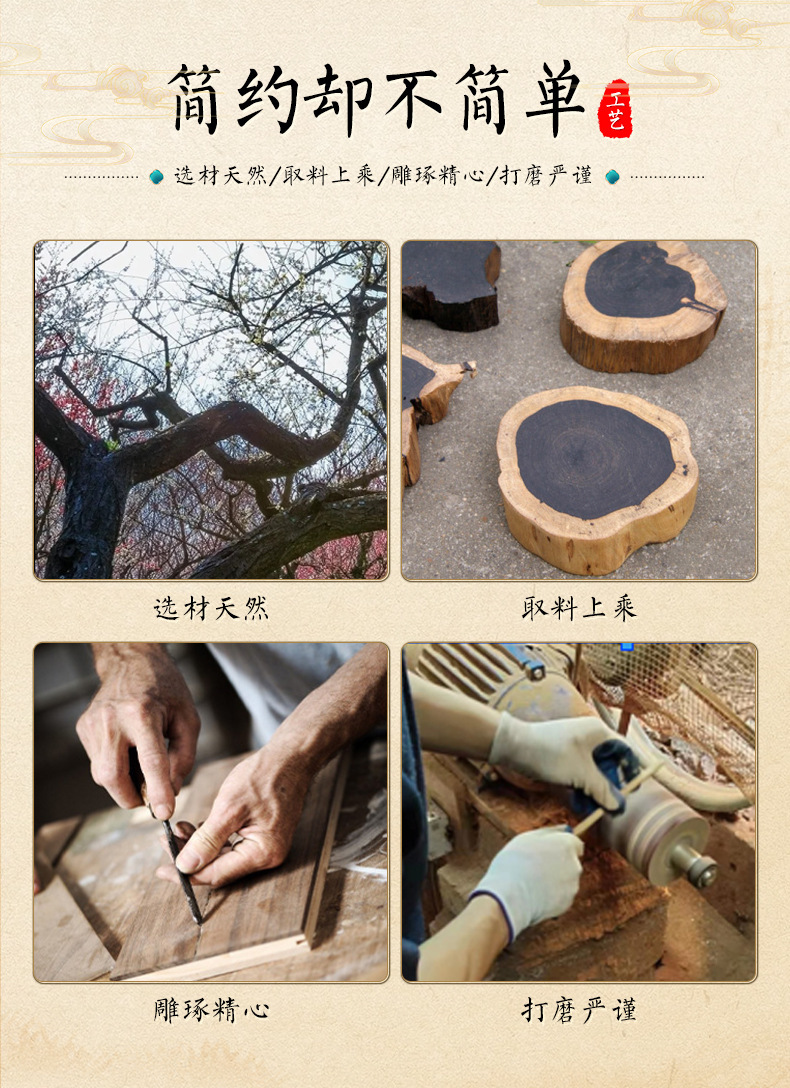 简约却不简单 工艺

选材天然/取料上乘/雕琢精心/打磨严谨

选材天然

取料上乘

雕琢精心

打磨严谨