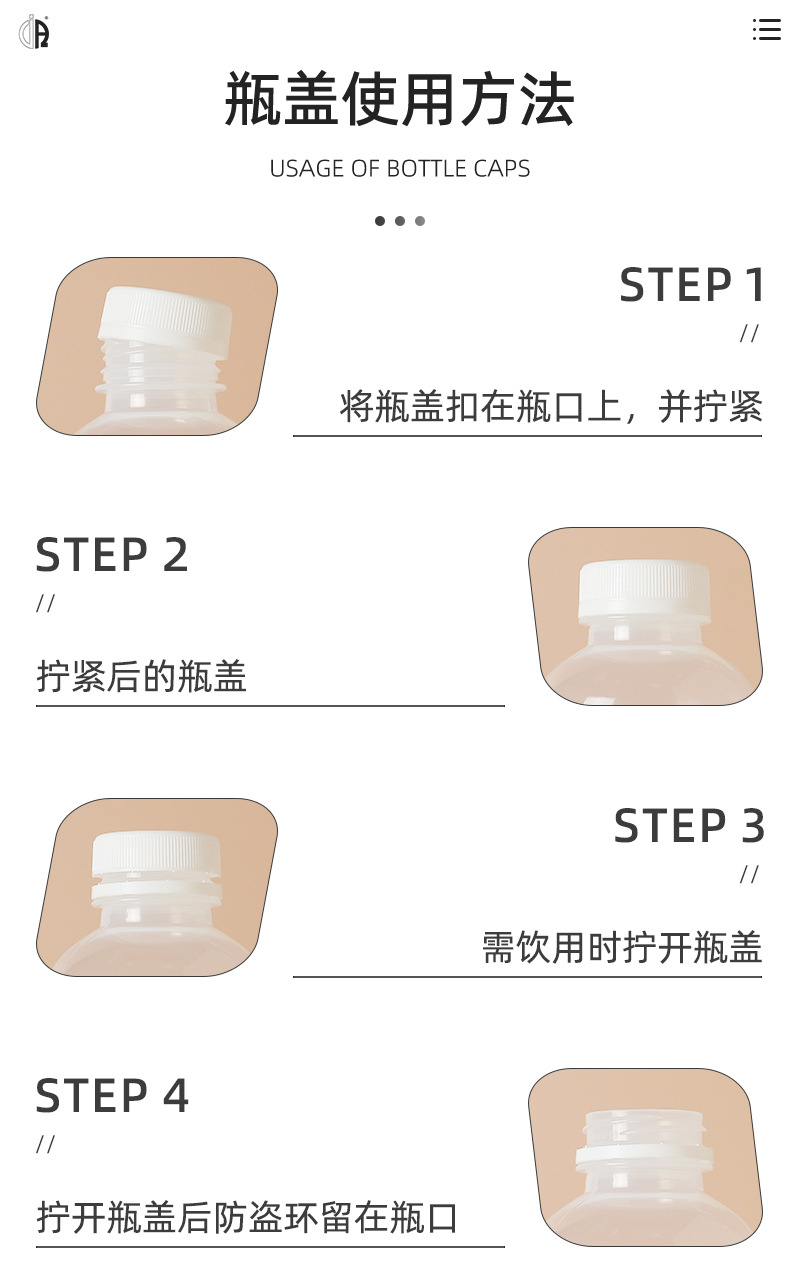 瓶盖使用方法

USAGE OF BOTTLE CAPS

STEP 1
//
将瓶盖扣在瓶口上，并拧紧

STEP 2
//
拧紧后的瓶盖

STEP 3
//
需饮用时拧开瓶盖

STEP 4
//
拧开瓶盖后防盗环留在瓶口