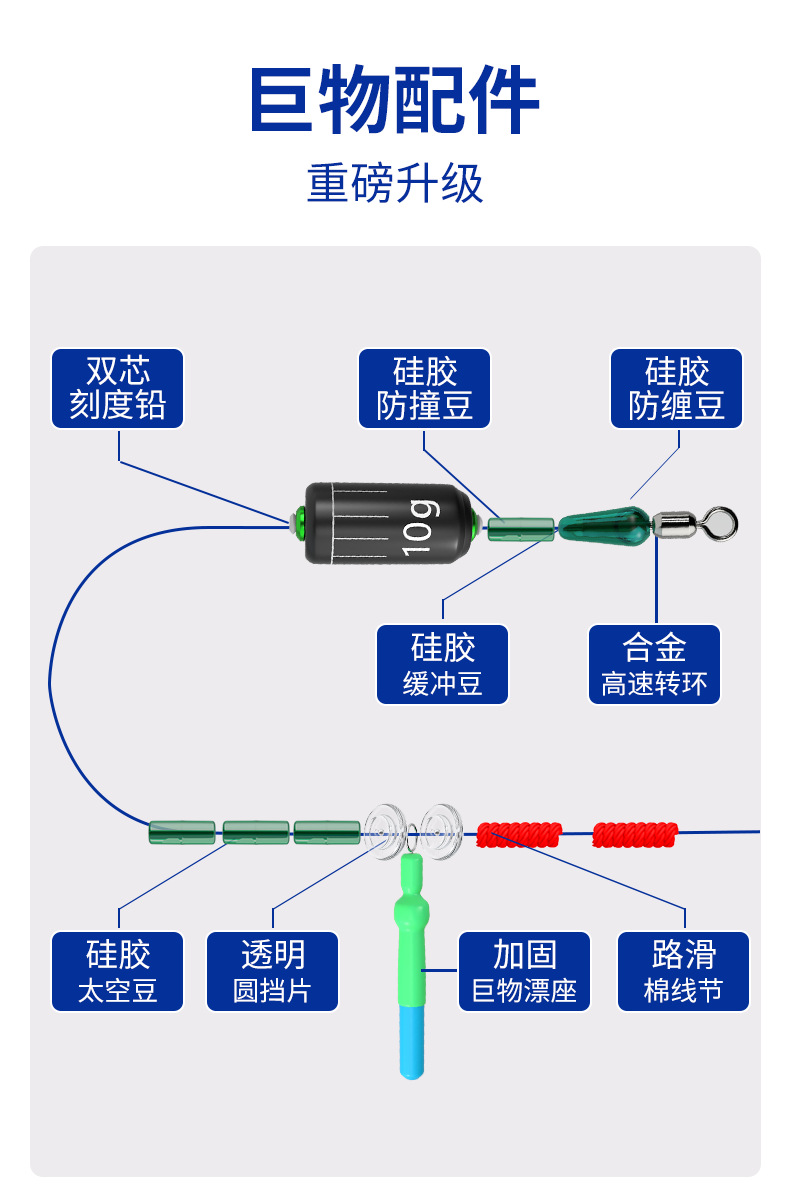 巨物配件

重磅升级

双芯
刻度铅

硅胶
防撞豆

硅胶
防缠豆

10g

硅胶
缓冲豆

合金
高速转环

硅胶
太空豆

透明
圆挡片

加固
巨物漂座

路滑
棉线节