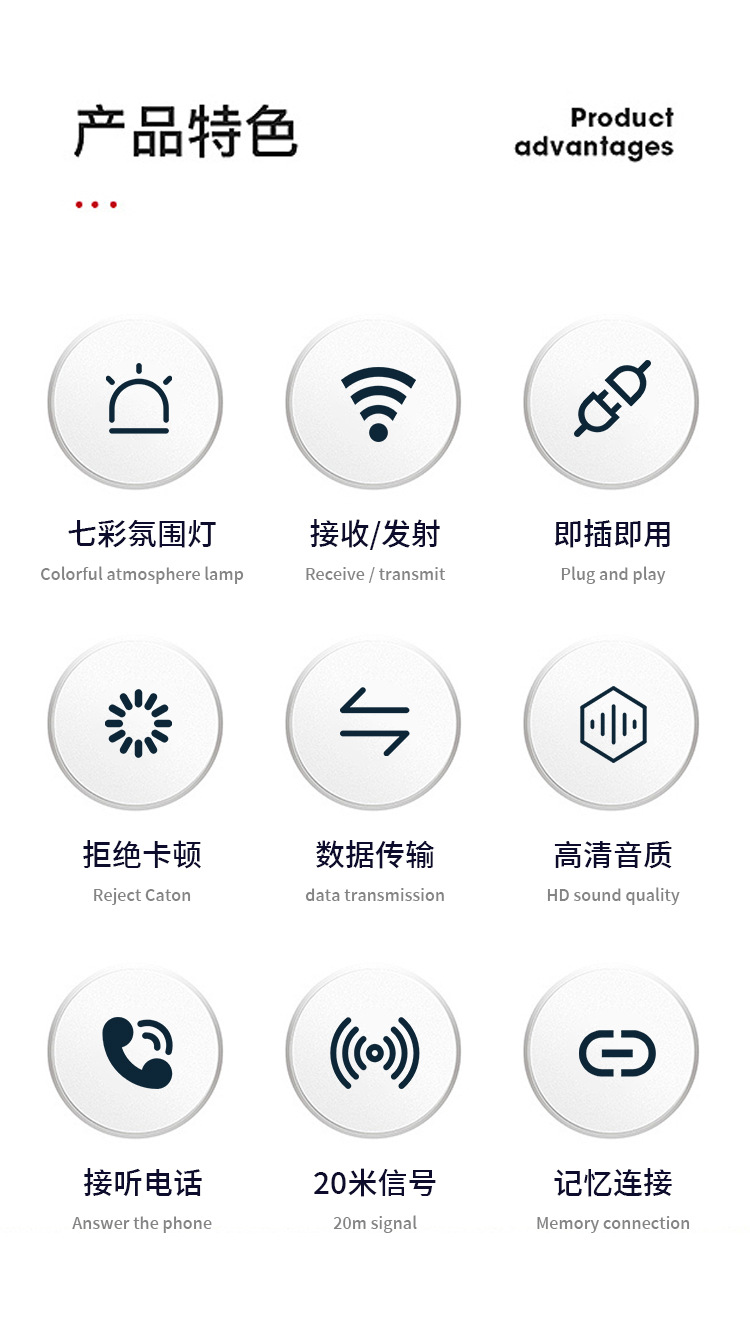 产品特色

Product
advantages

七彩氛围灯
Colorful atmosphere lamp

接收/发射
Receive / transmit

即插即用
Plug and play

拒绝卡顿
Reject Caton

数据传输
data transmission

高清音质
HD sound quality

接听电话
Answer the phone

20米信号
20m signal

记忆连接
Memory connection