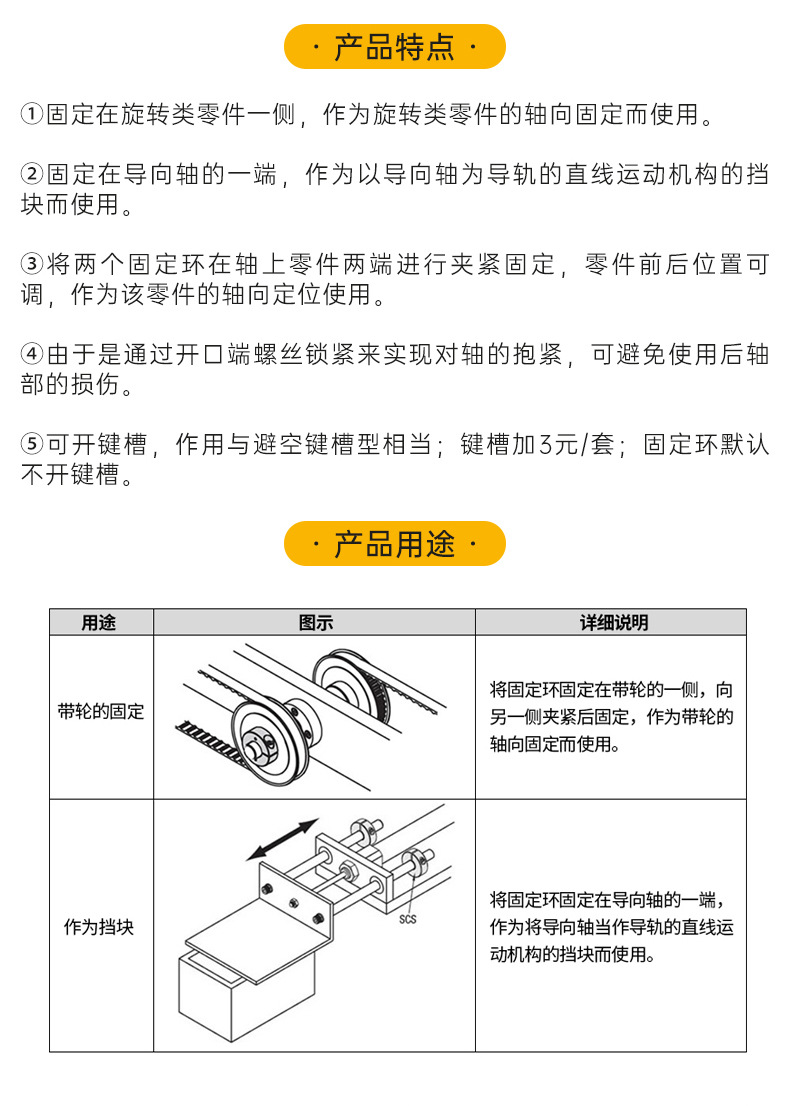 · 产品特点 ·

①固定在旋转类零件一侧，作为旋转类零件的轴向固定而使用。

②固定在导向轴的一端，作为以导向轴为导轨的直线运动机构的挡块而使用。

③将两个固定环在轴上零件两端进行夹紧固定，零件前后位置可调，作为该零件的轴向定位使用。

④由于是通过开口端螺丝锁紧来实现对轴的抱紧，可避免使用后轴部的损伤。

⑤可开键槽，作用与避空键槽型相当；键槽加3元/套；固定环默认不开键槽。

· 产品用途 ·

| 用途 | 图示 | 详细说明 |
|---|---|---|
| 带轮的固定 | | 将固定环固定在带轮的一侧，向另一侧夹紧后固定，作为带轮的轴向固定而使用。 |
| 作为挡块 | SCS | 将固定环固定在导向轴的一端，作为将导向轴当作导轨的直线运动机构的挡块而使用。 |