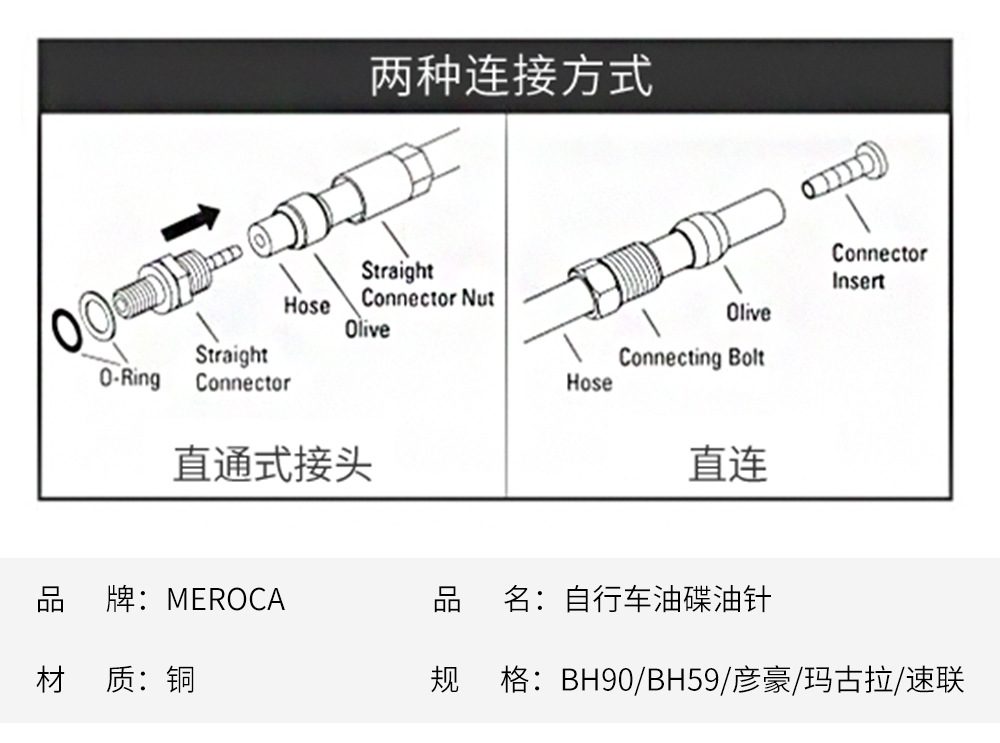 两种连接方式

Straight Connector Nut
Hose
Olive
Straight Connector
O-Ring

直通式接头

Connector Insert
Olive
Connecting Bolt
Hose

直连

品　牌：MEROCA
品　名：自行车油碟油针
材　质：铜
规　格：BH90/BH59/彦豪/玛古拉/速联