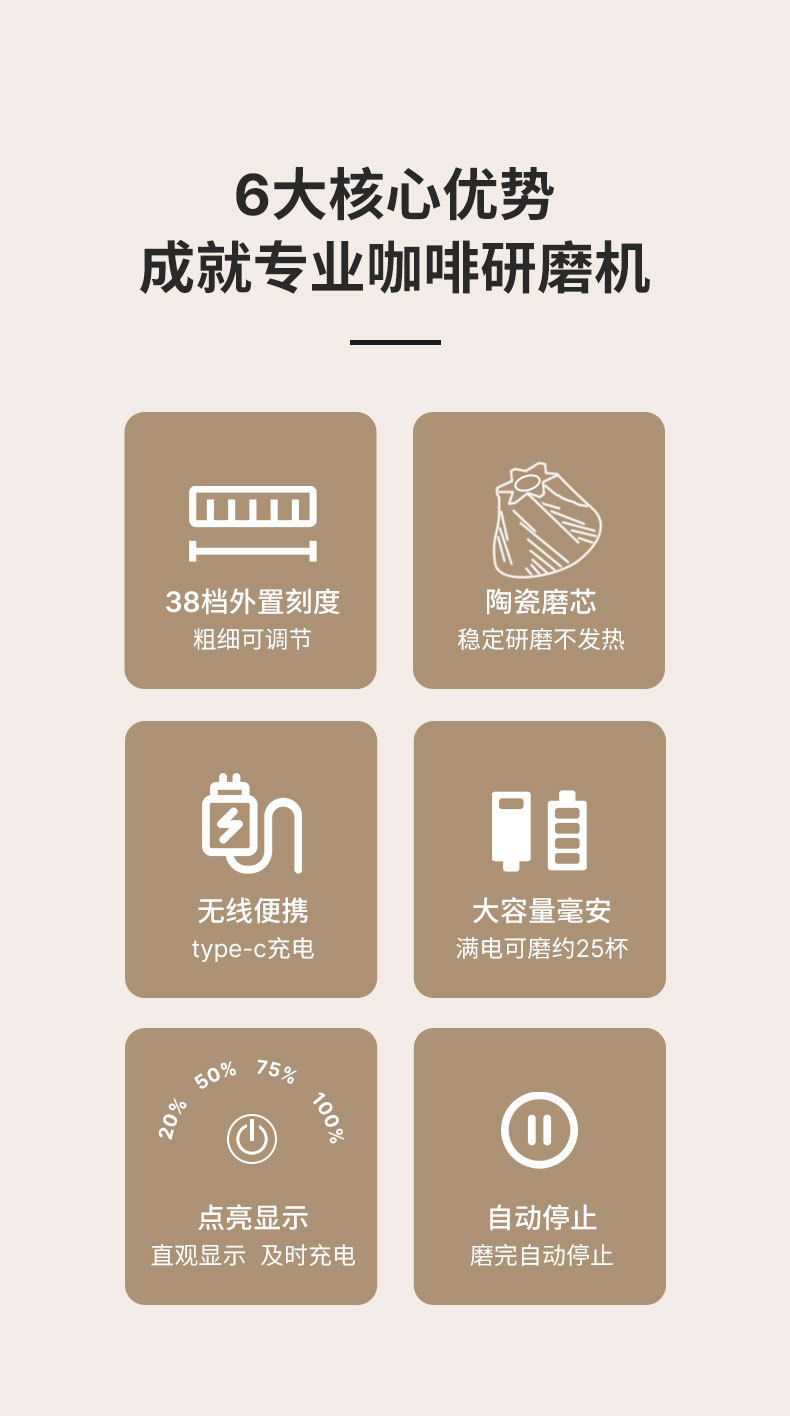 6大核心优势
成就专业咖啡研磨机

38档外置刻度
粗细可调节

陶瓷磨芯
稳定研磨不发热

无线便携
type-c充电

大容量毫安
满电可磨约25杯

20% 50% 75% 100%

点亮显示
直观显示 及时充电

自动停止
磨完自动停止