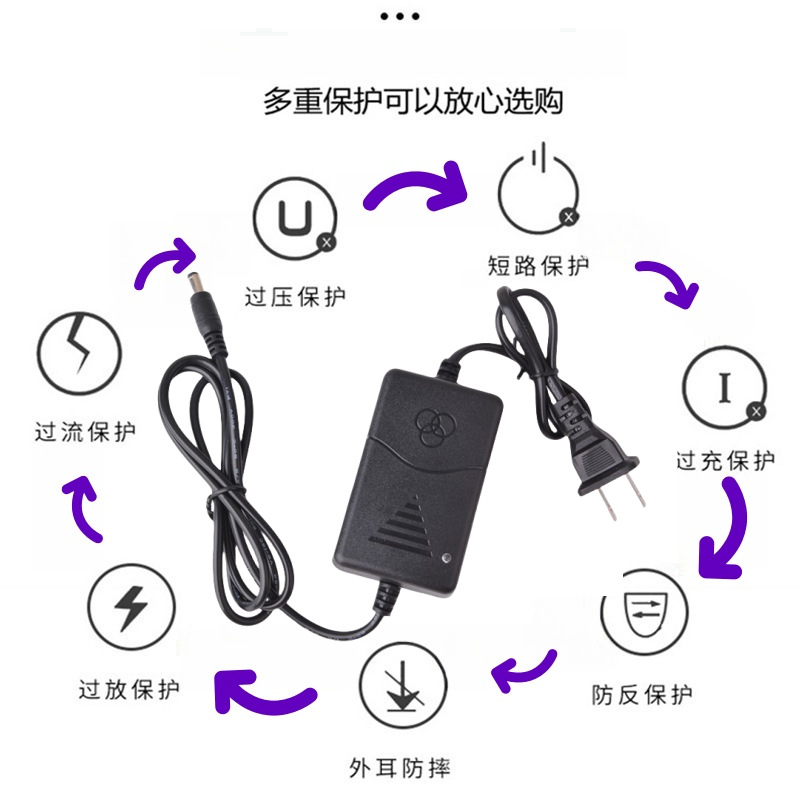 多重保护可以放心选购

U
过压保护

短路保护

I
过充保护

防反保护

外耳防摔

过放保护

过流保护