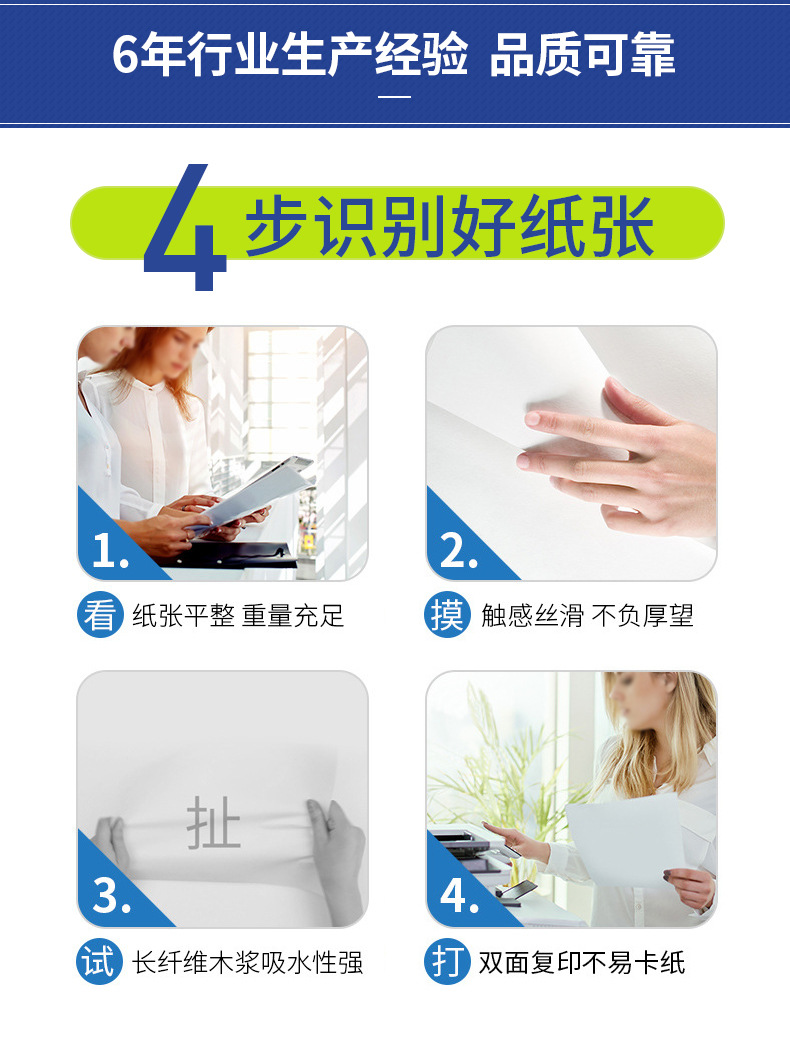 6年行业生产经验 品质可靠

4 步识别好纸张

1.

看 纸张平整 重量充足

2.

摸 触感丝滑 不负厚望

扯

3.

试 长纤维木浆吸水性强

4.

打 双面复印不易卡纸