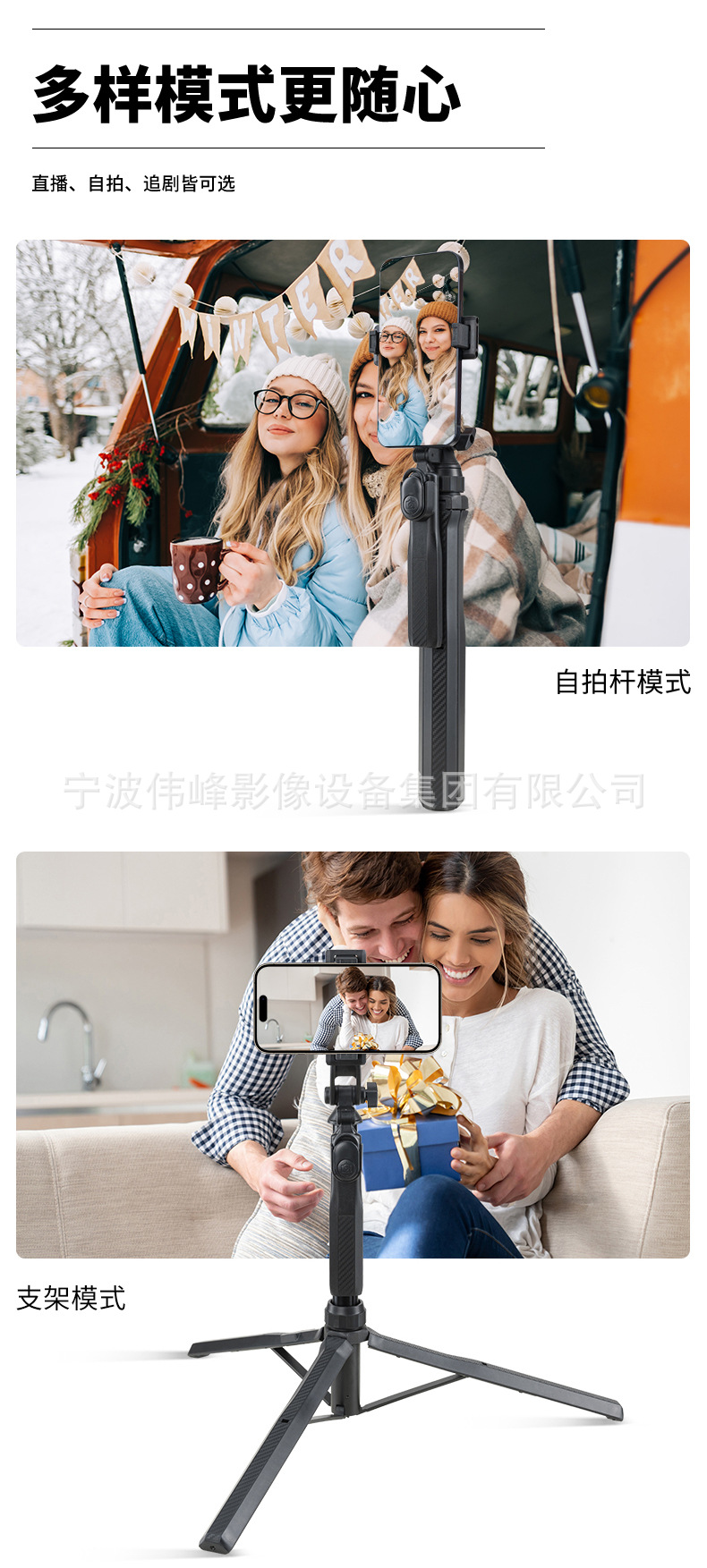 多样模式更随心

直播、自拍、追剧皆可选

WINTER

自拍杆模式

宁波伟峰影像设备集团有限公司

支架模式