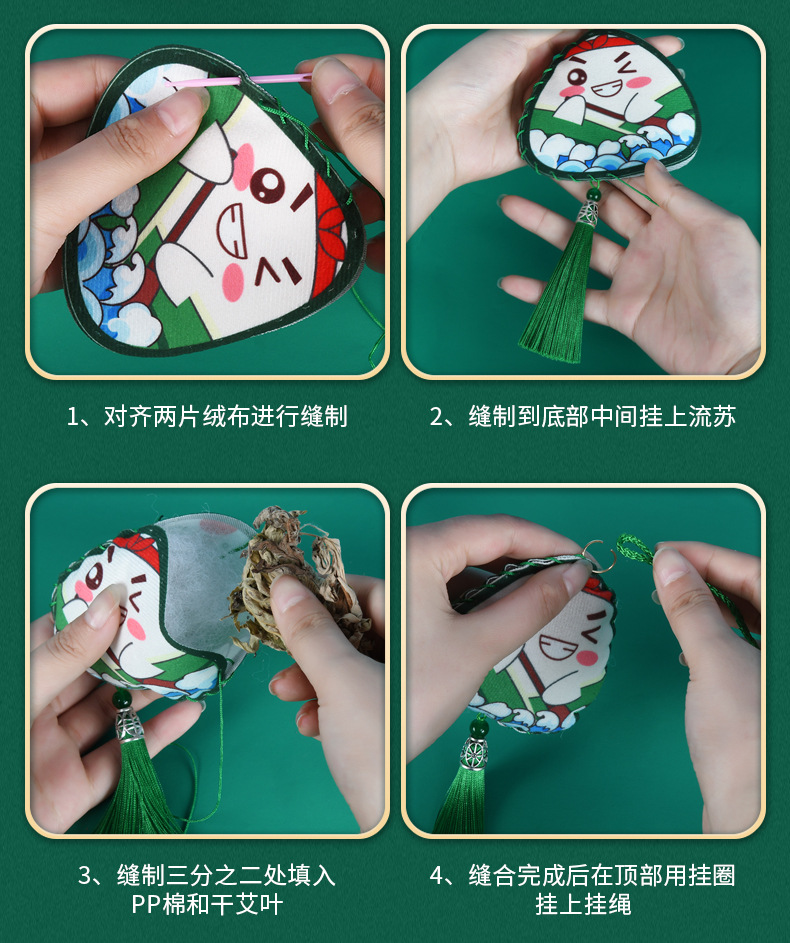 1、对齐两片绒布进行缝制

2、缝制到底部中间挂上流苏

3、缝制三分之二处填入PP棉和干艾叶

4、缝合完成后在顶部用挂圈挂上挂绳