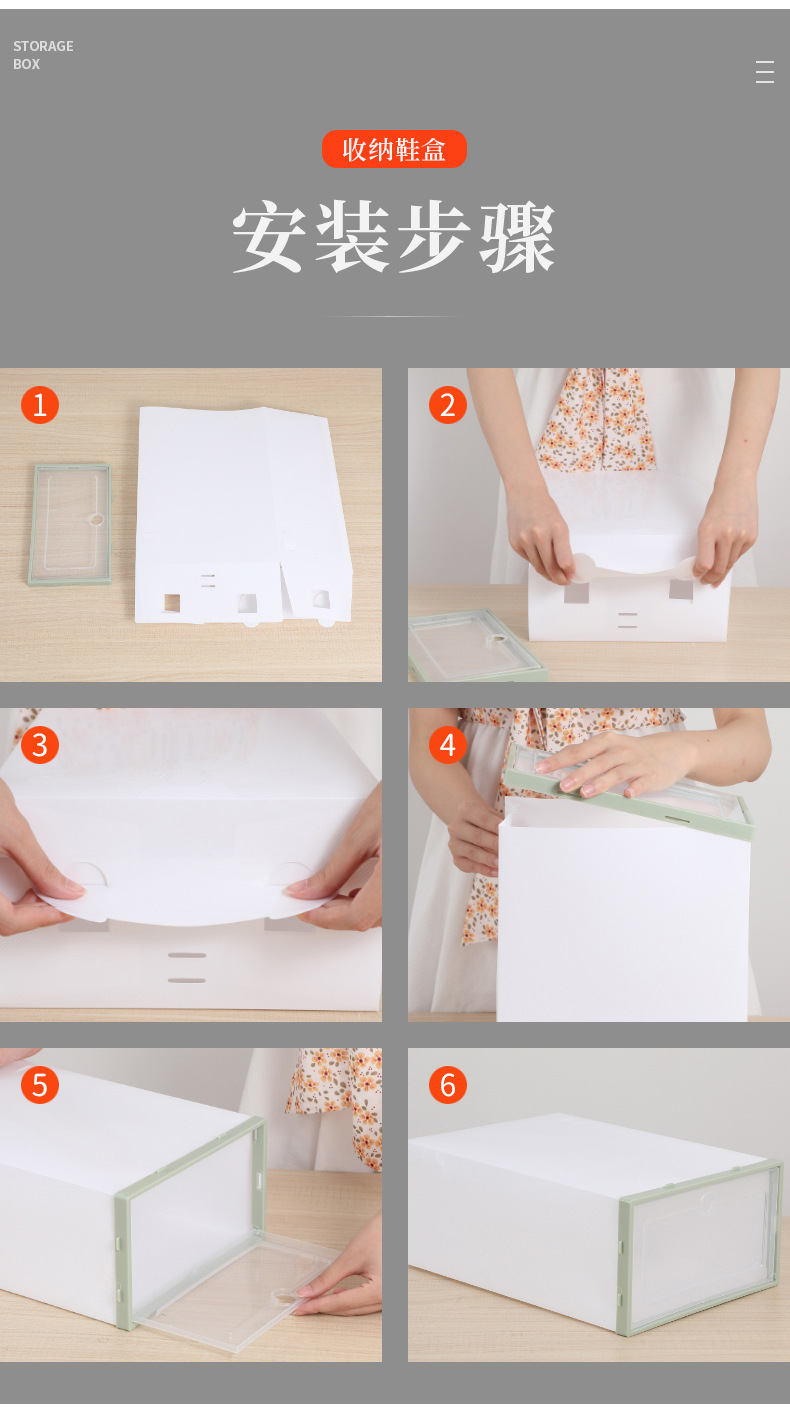 STORAGE
BOX

收纳鞋盒

安装步骤

1

2

3

4

5

6