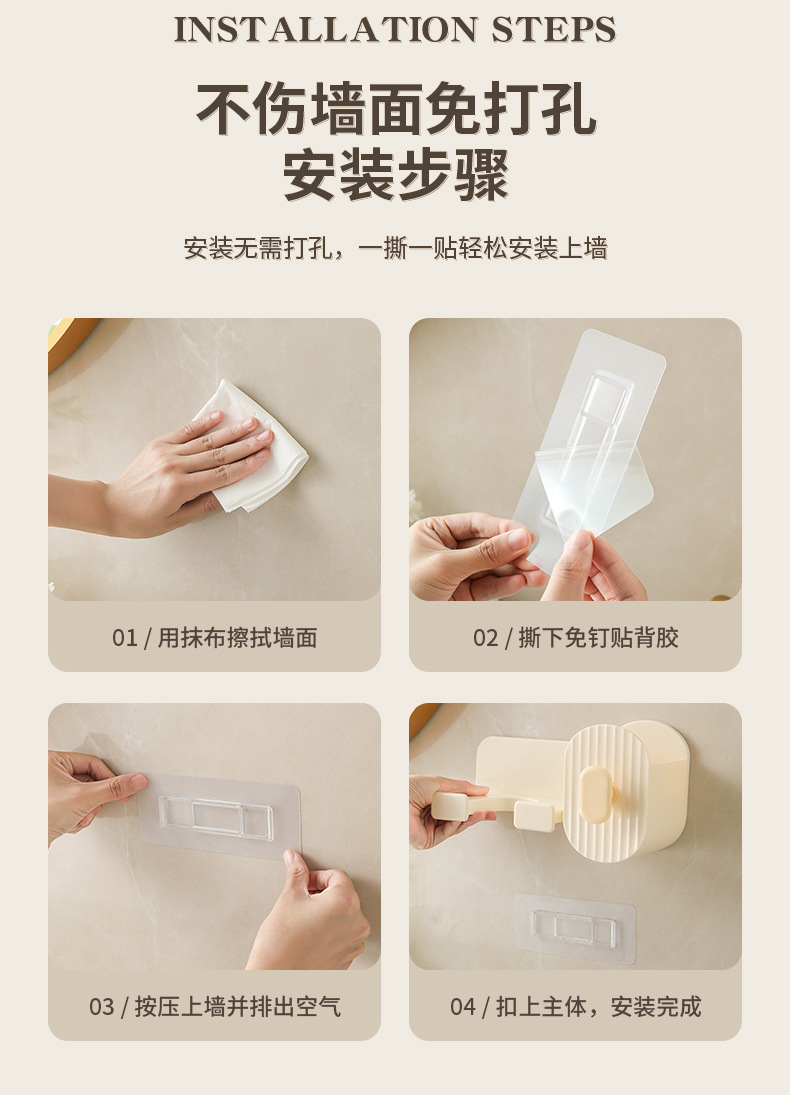 INSTALLATION STEPS

不伤墙面免打孔
安装步骤

安装无需打孔，一撕一贴轻松安装上墙

01 / 用抹布擦拭墙面

02 / 撕下免钉贴背胶

03 / 按压上墙并排出空气

04 / 扣上主体，安装完成