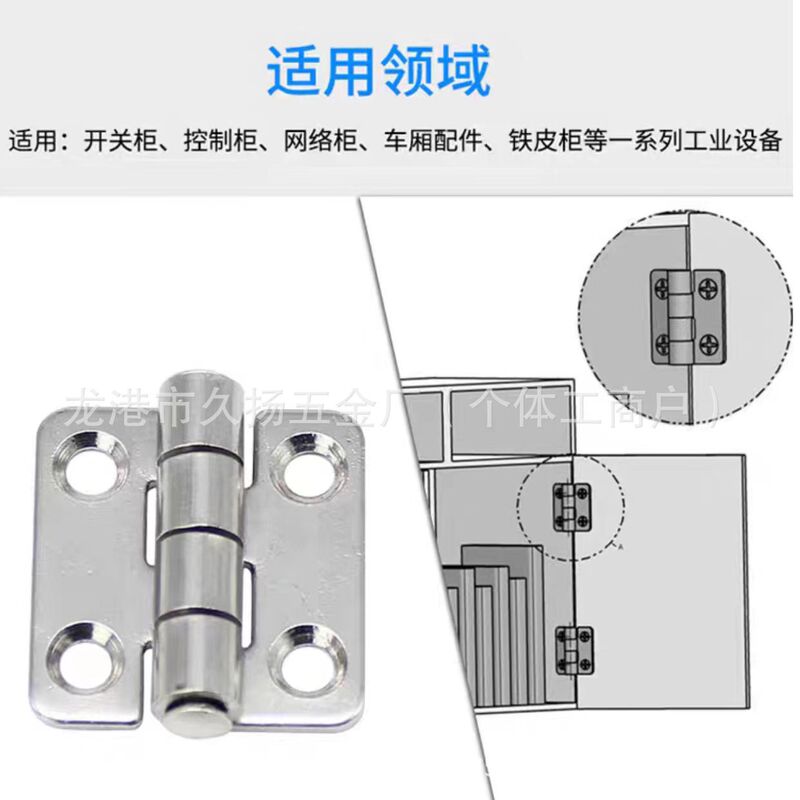 适用领域

适用：开关柜、控制柜、网络柜、车厢配件、铁皮柜等一系列工业设备

龙港市久扬五金厂（个体工商户）

A