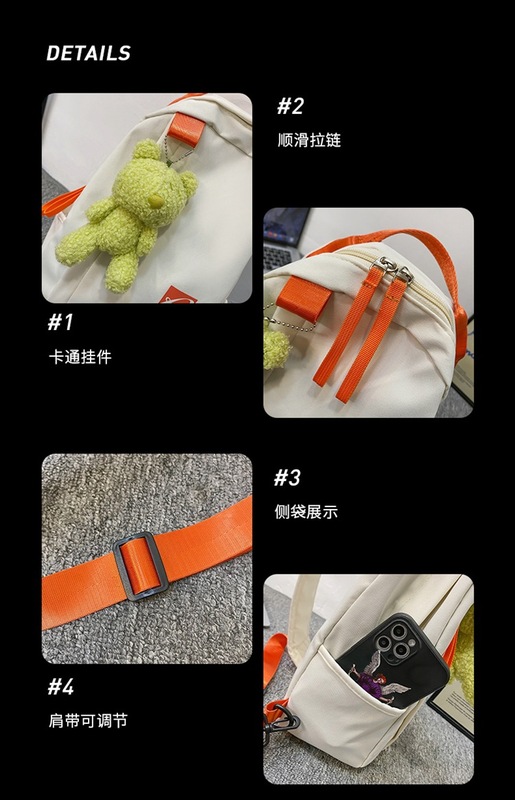 DETAILS

#2

顺滑拉链

#1

卡通挂件

#3

侧袋展示

#4

肩带可调节