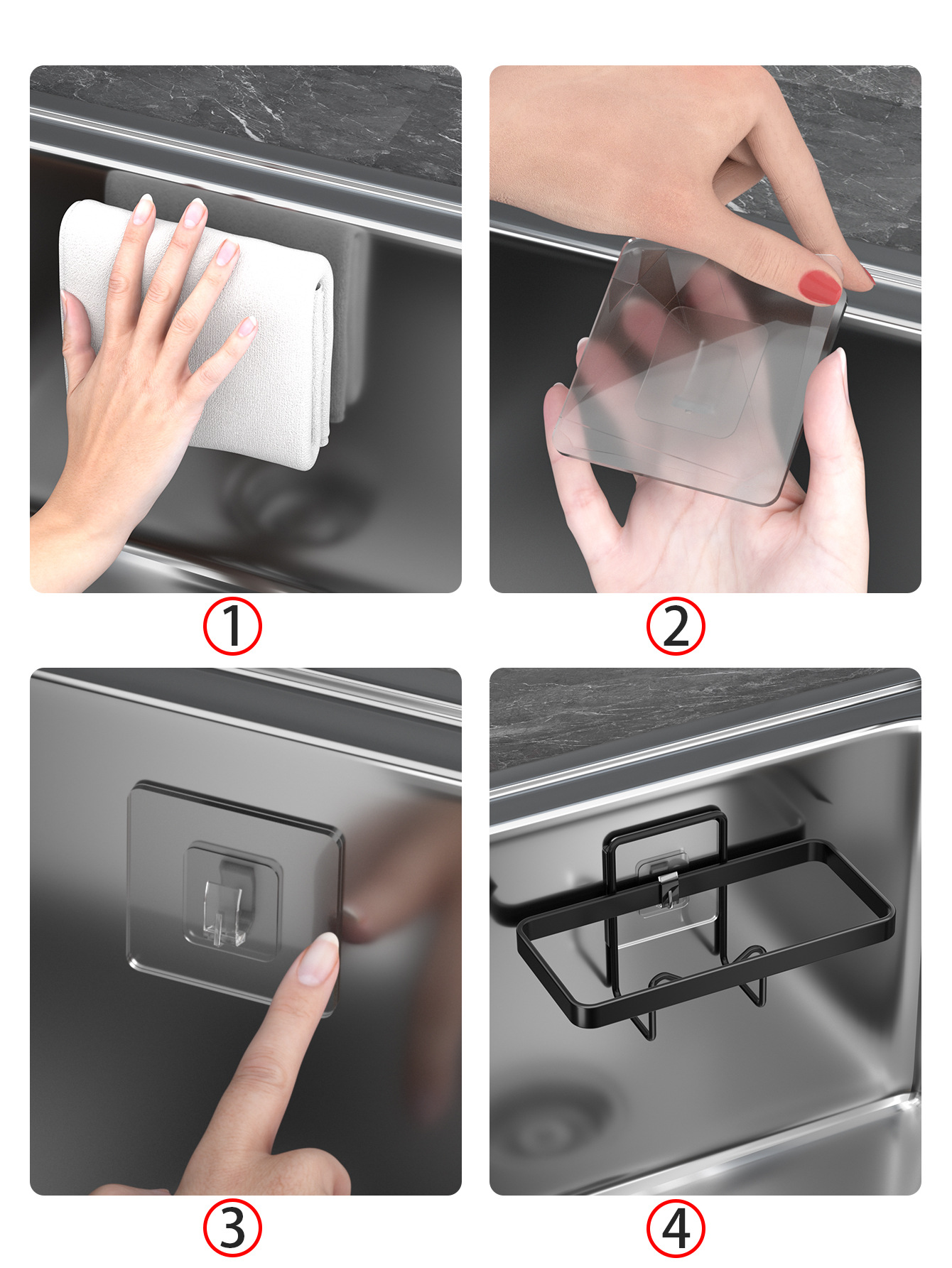 1

2

3

4