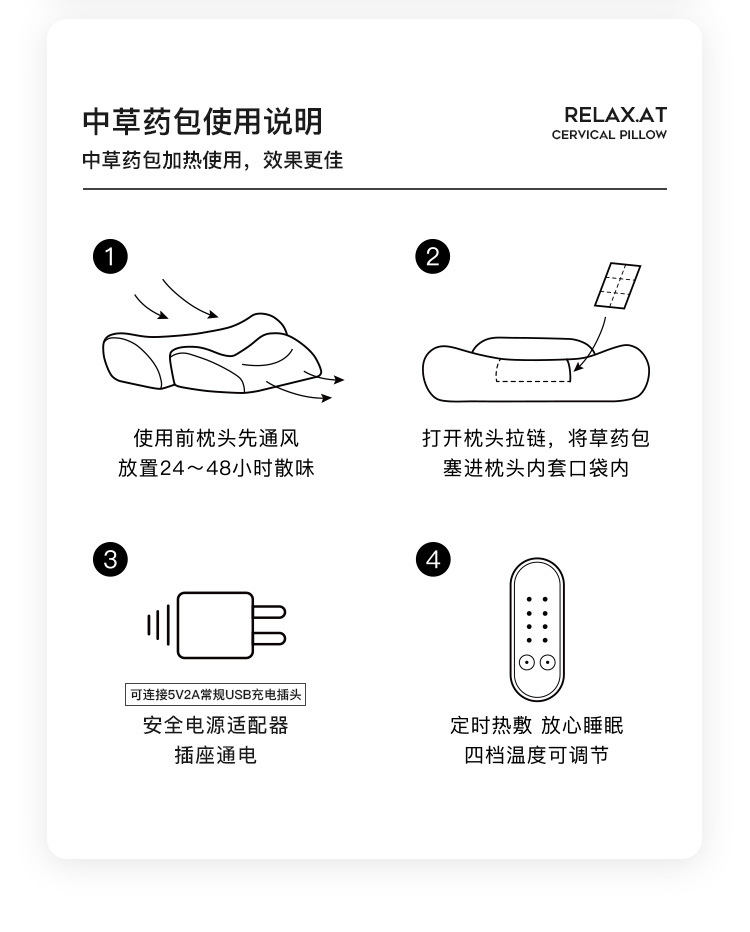 中草药包使用说明

中草药包加热使用，效果更佳

RELAX.AT
CERVICAL PILLOW

1

使用前枕头先通风
放置24～48小时散味

2

打开枕头拉链，将草药包
塞进枕头内套口袋内

3

可连接5V2A常规USB充电插头

安全电源适配器
插座通电

4

定时热敷 放心睡眠
四档温度可调节