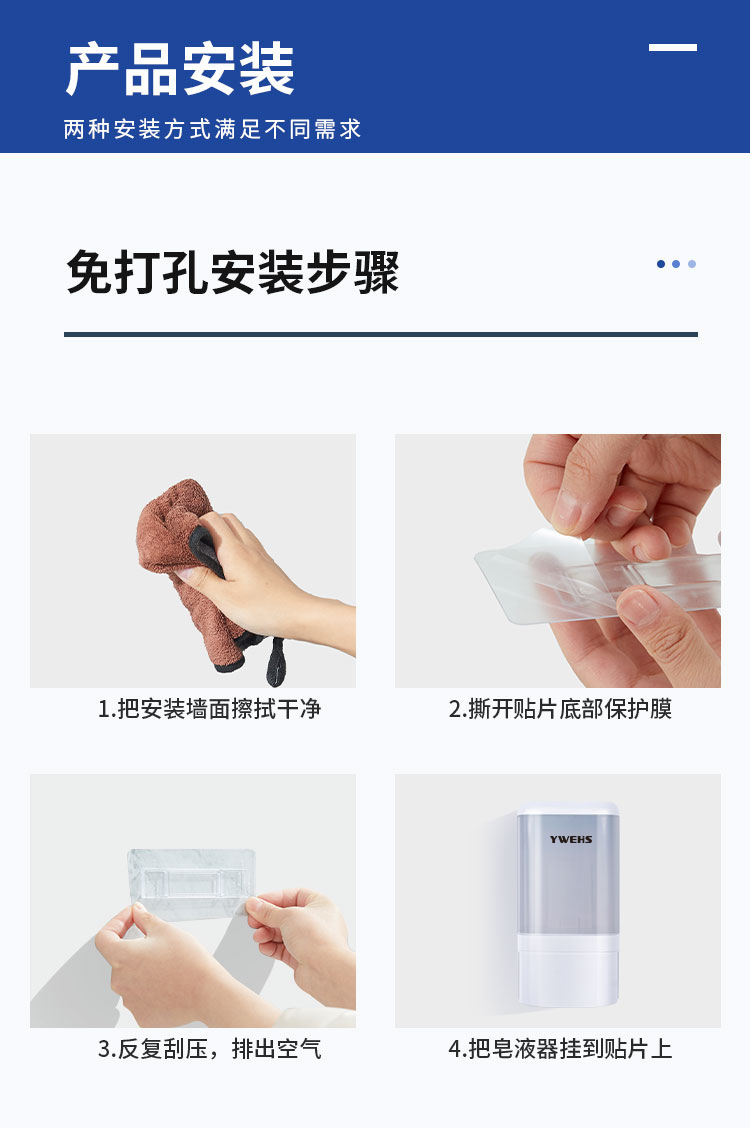 产品安装

两种安装方式满足不同需求

免打孔安装步骤

1.把安装墙面擦拭干净

2.撕开贴片底部保护膜

3.反复刮压，排出空气

YWEHS

4.把皂液器挂到贴片上