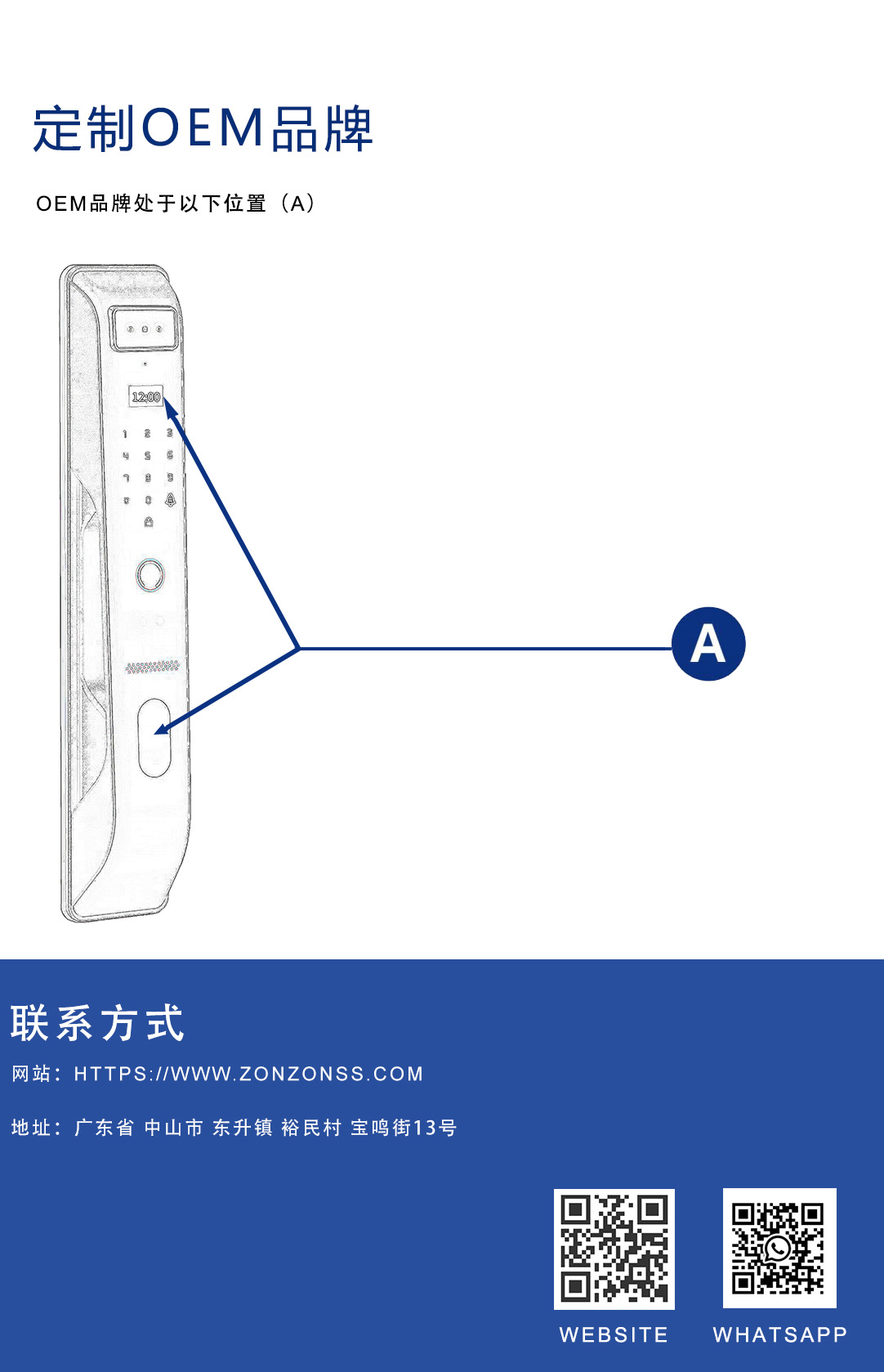 定制OEM品牌

OEM品牌处于以下位置（A）

12:00

1 2 3
4 5 6
7 8 9
0

A

联系方式

网站：HTTPS://WWW.ZONZONSS.COM

地址：广东省 中山市 东升镇 裕民村 宝鸣街13号

WEBSITE

WHATSAPP