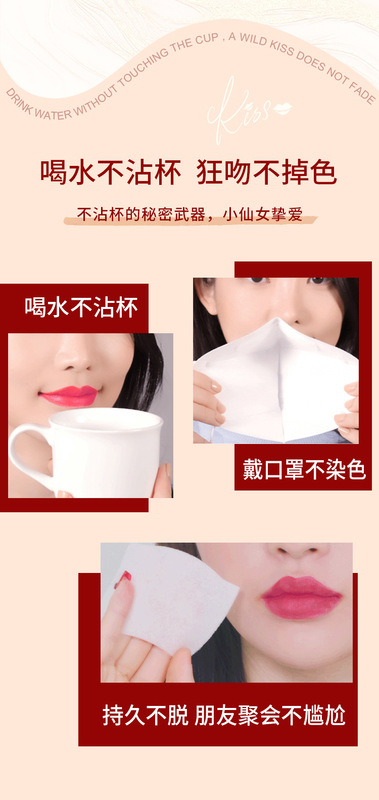 DRINK WATER WITHOUT TOUCHING THE CUP , A WILD KISS DOES NOT FADE

Kiss

喝水不沾杯 狂吻不掉色

不沾杯的秘密武器，小仙女挚爱

喝水不沾杯

戴口罩不染色

持久不脱 朋友聚会不尴尬